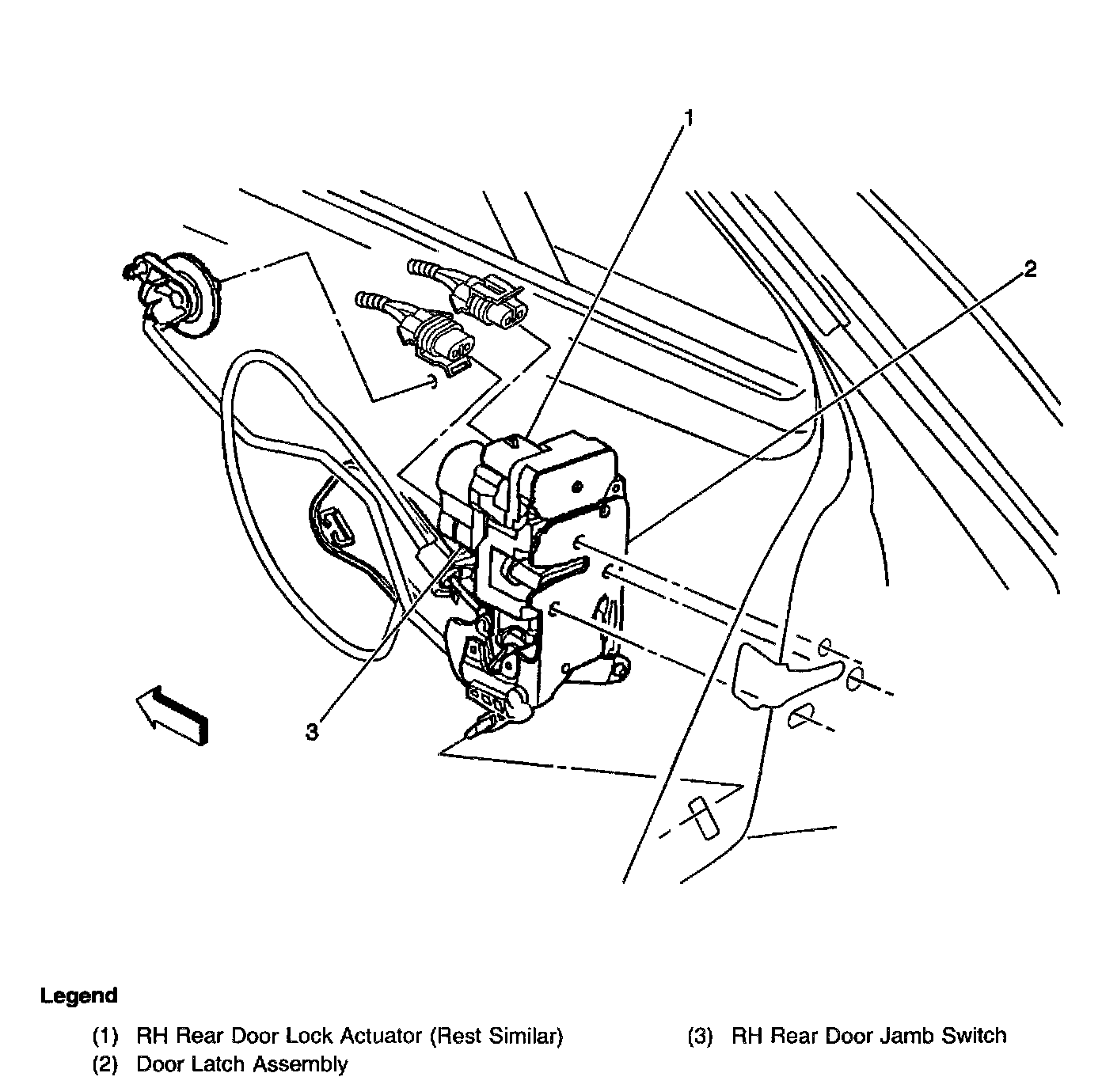 1

2

3

Legend

(1) RH Rear Door Lock Actuator (Rest Similar)
(2) Door Latch Assembly
(3) RH Rear Door Jamb Switch