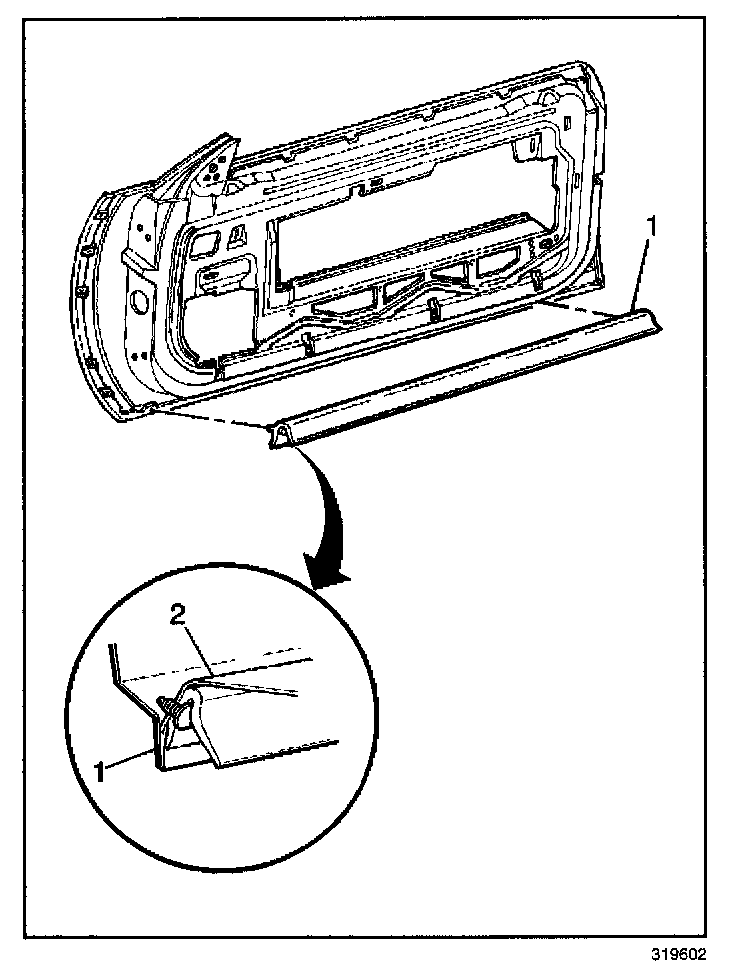 1

2

1

319602