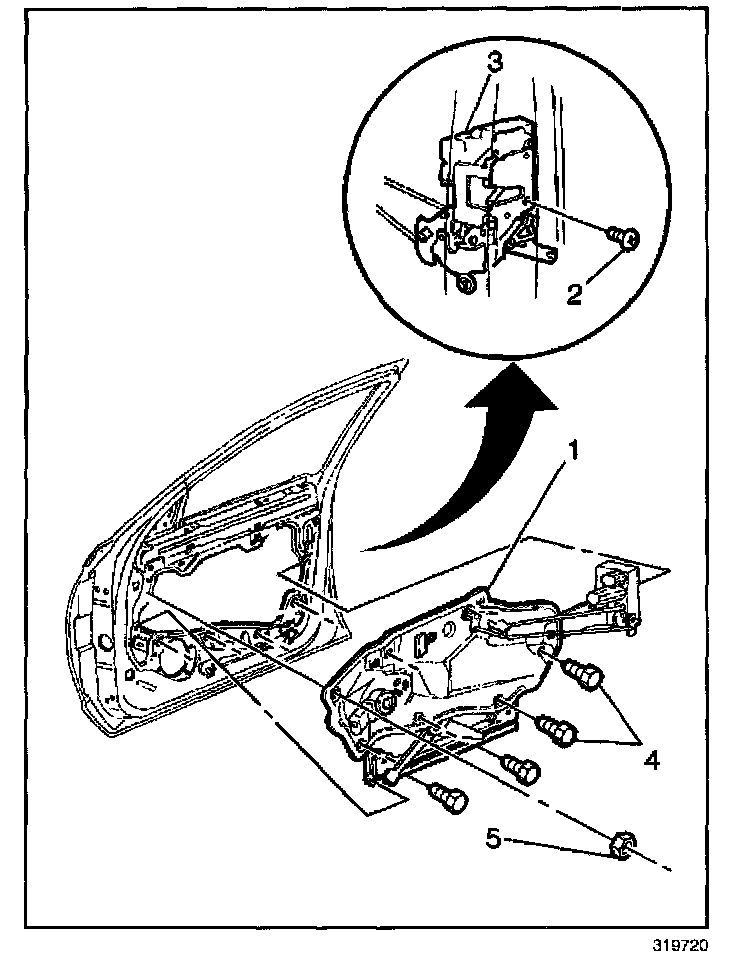 3
2
1
4
5
319720