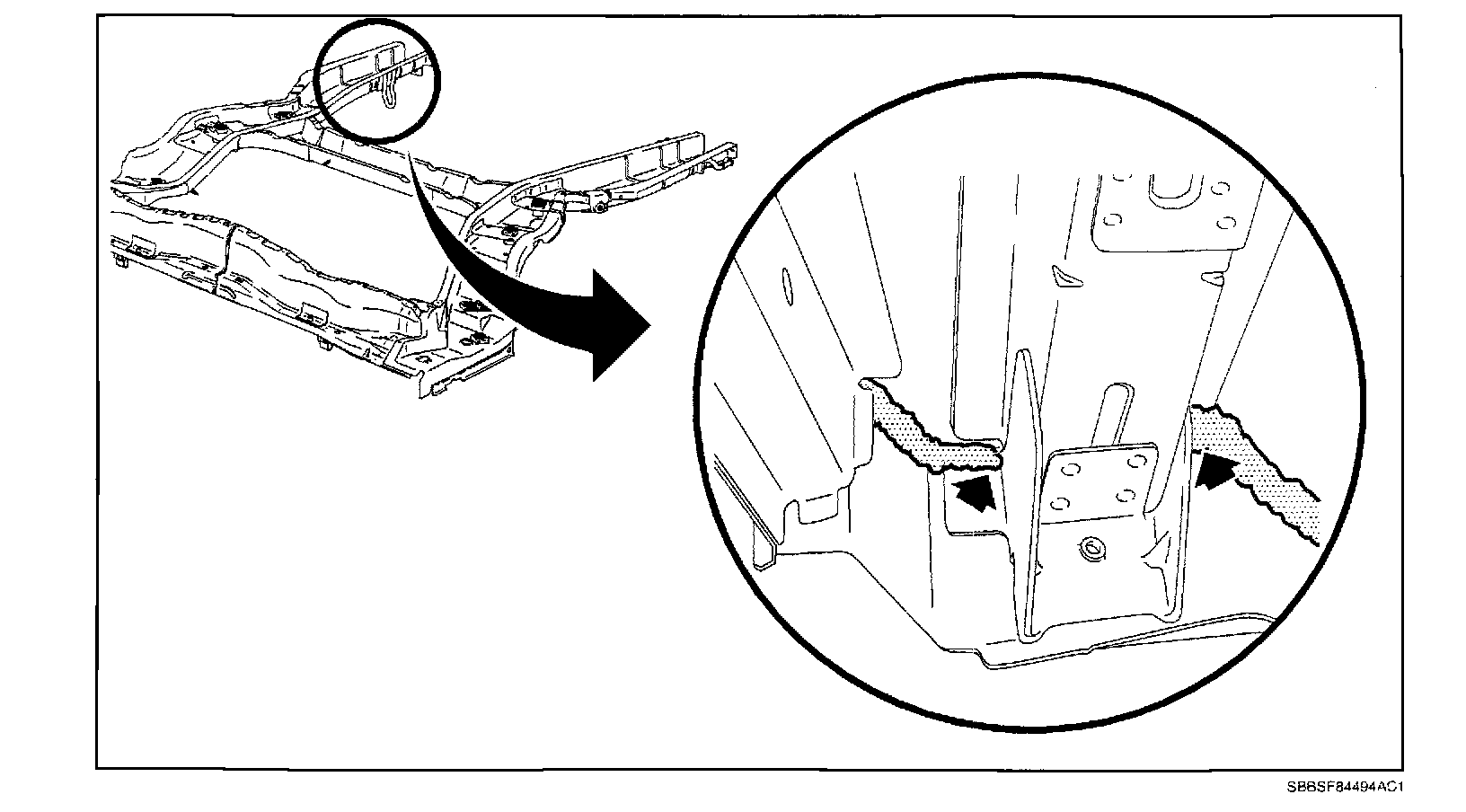 SBBSF84494AC1