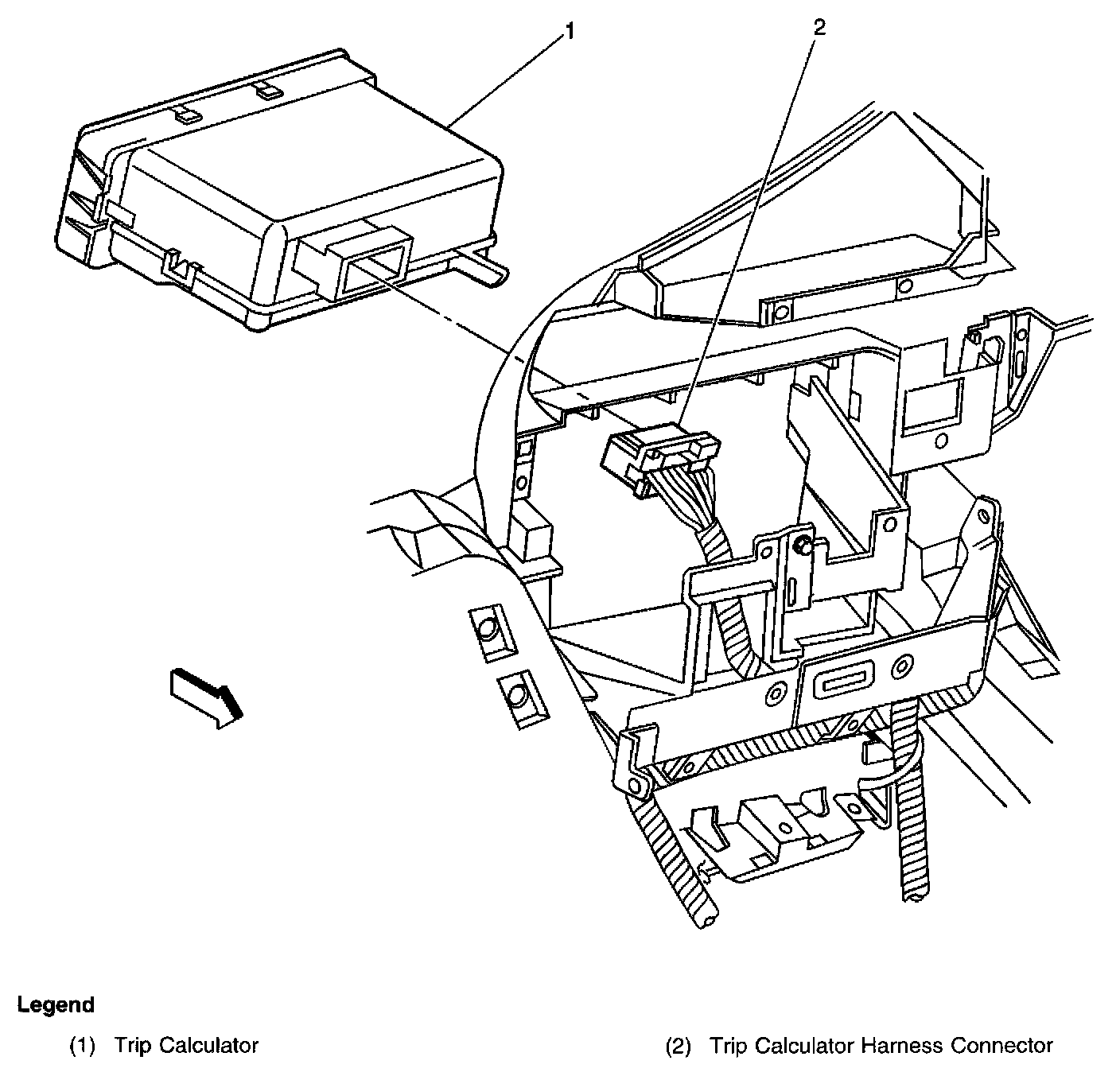 1

2

Legend

(1) Trip Calculator

(2) Trip Calculator Harness Connector