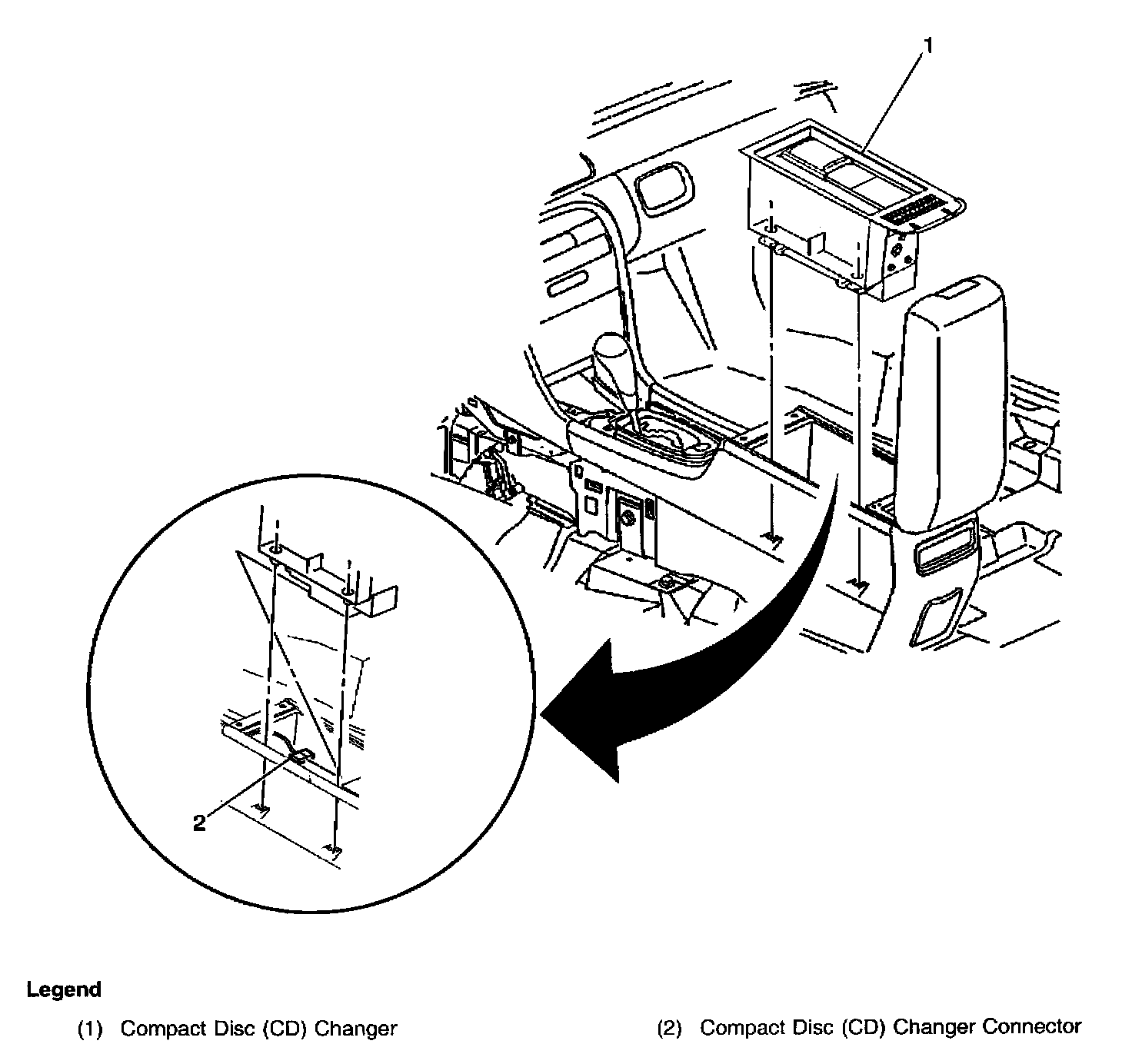 1

2

Legend

(1) Compact Disc (CD) Changer

(2) Compact Disc (CD) Changer Connector