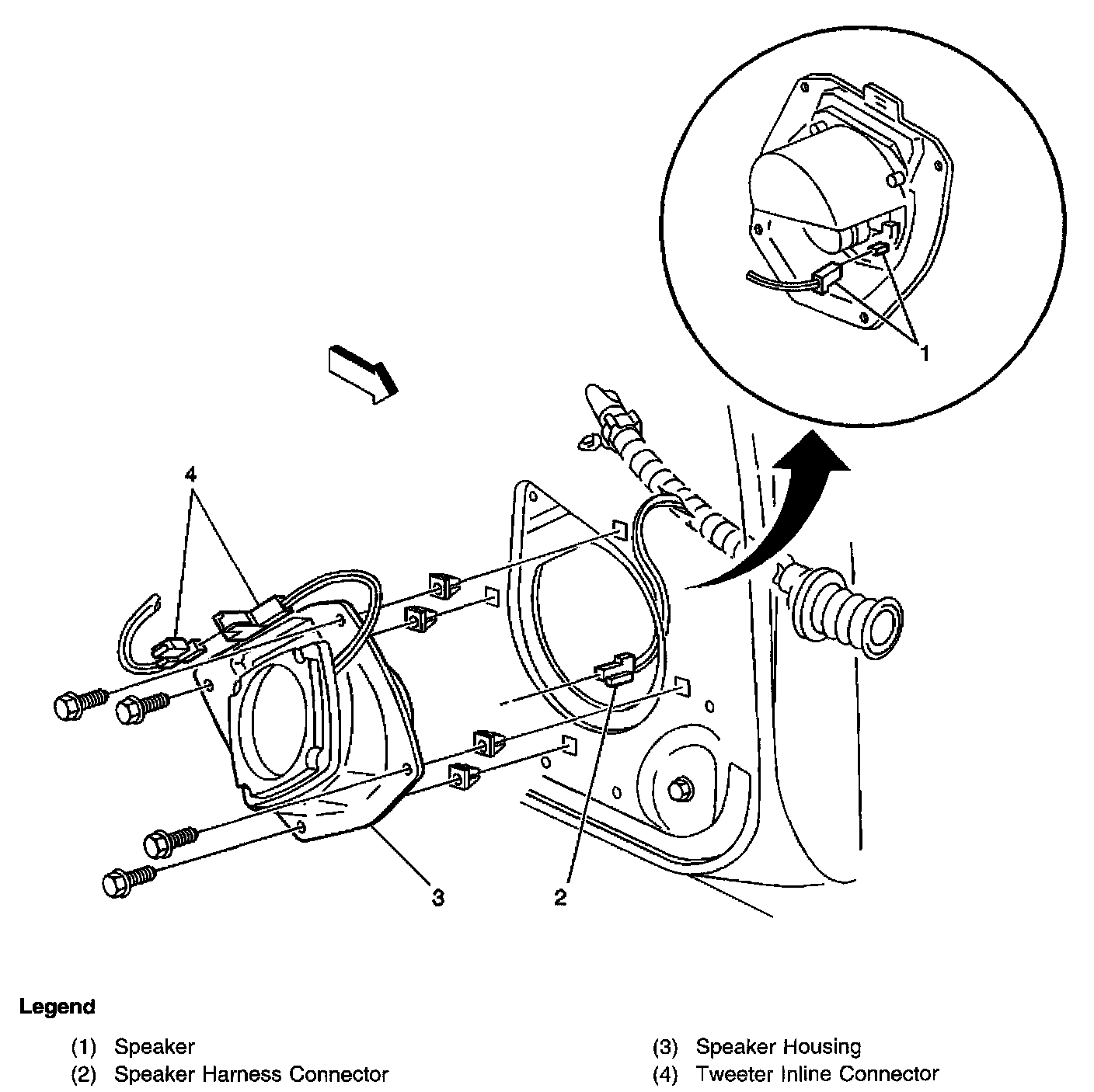 1

4

3

2

Legend

(1) Speaker
(2) Speaker Harness Connector

(3) Speaker Housing
(4) Tweeter Inline Connector