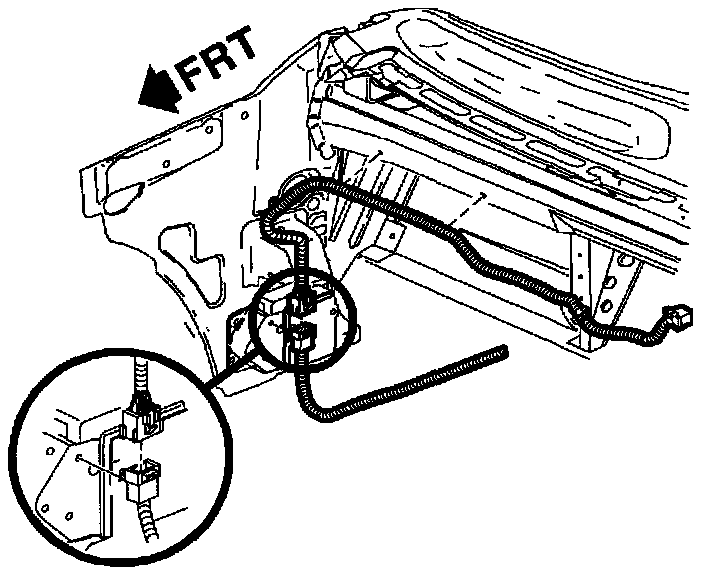 FRT