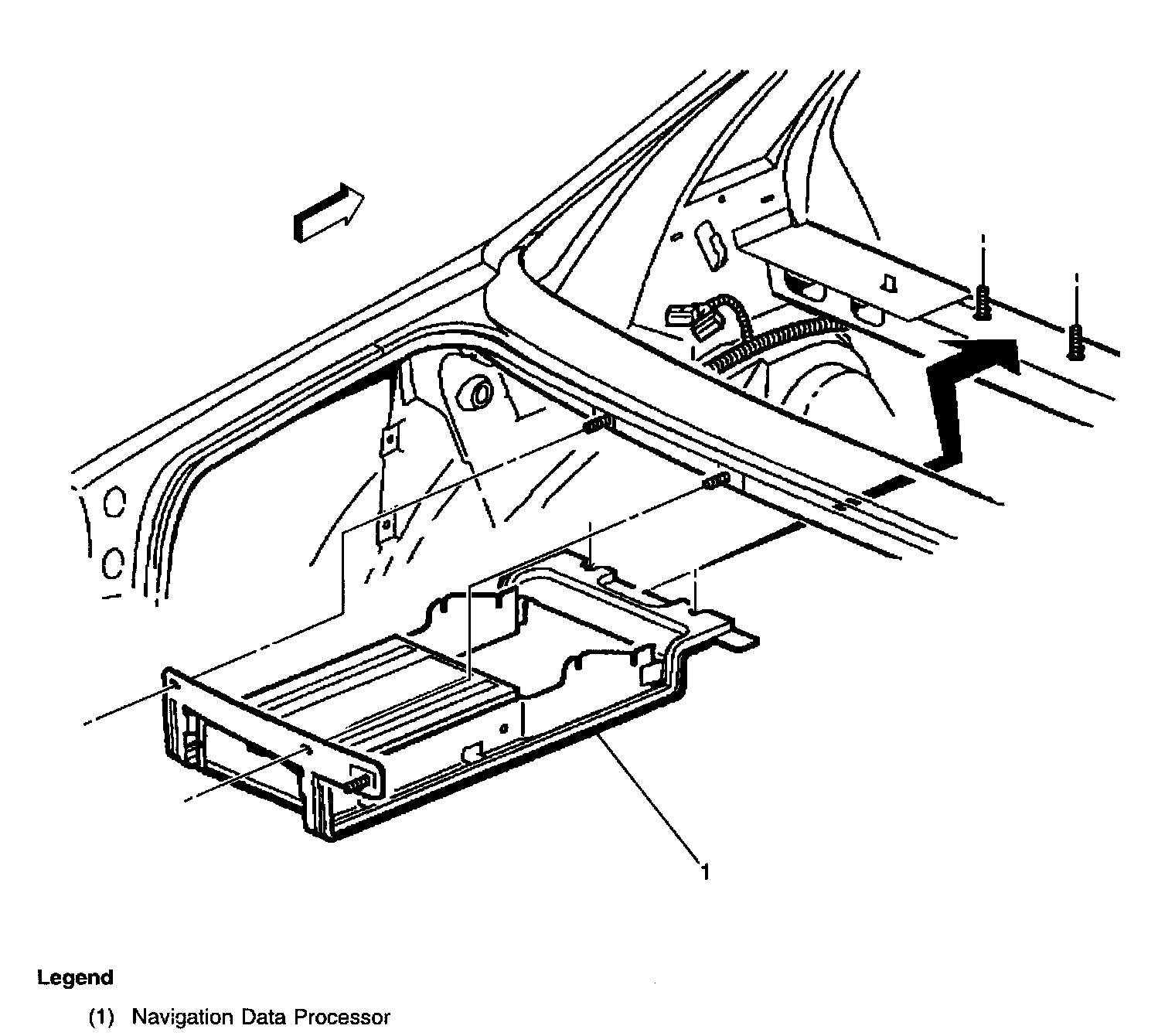 1

Legend

(1) Navigation Data Processor