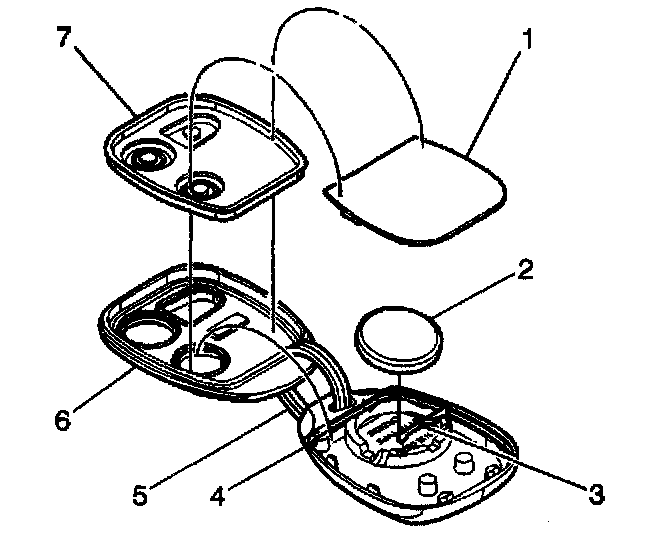 7
1
2
6
5
4
3