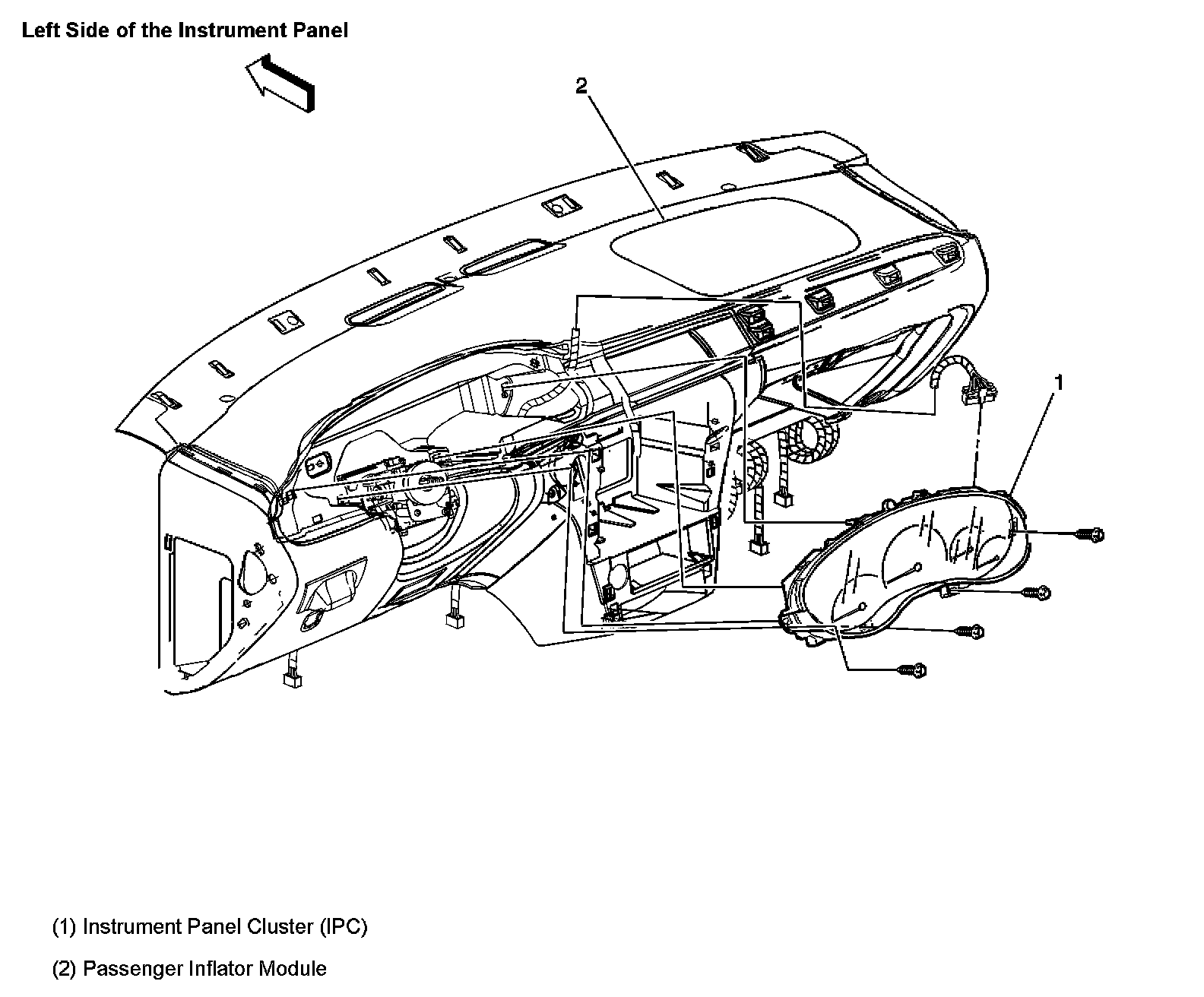 Left Side of the Instrument Panel

2

1

(1) Instrument Panel Cluster (IPC)

(2) Passenger Inflator Module