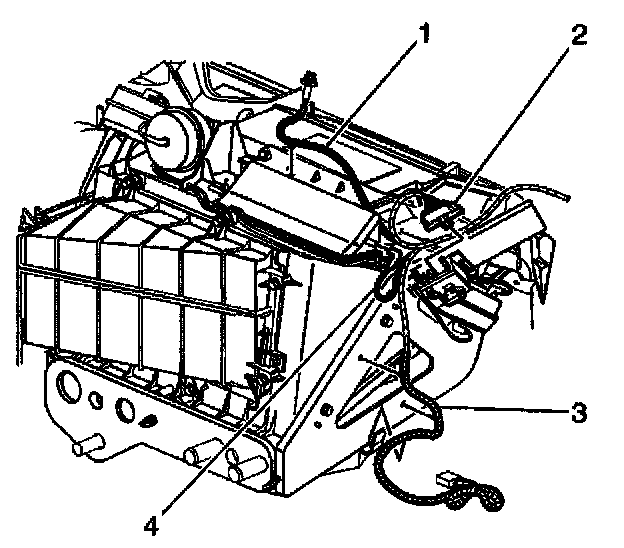 1
2
3
4