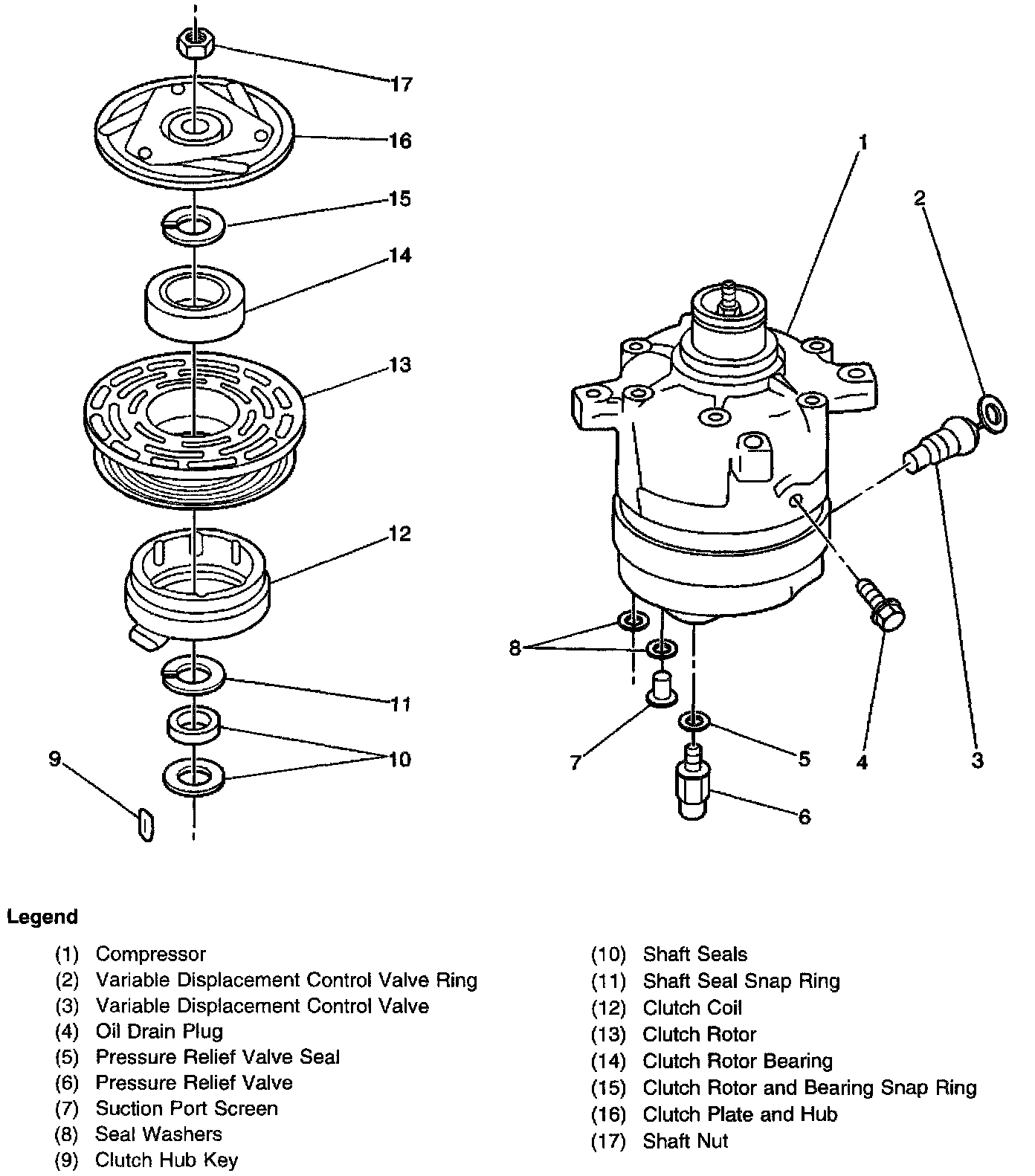 17
16
15
14
13
12
11
10
9
1
2
3
4
5
6
7
8

Legend

(1) Compressor
(2) Variable Displacement Control Valve Ring
(3) Variable Displacement Control Valve
(4) Oil Drain Plug
(5) Pressure Relief Valve Seal
(6) Pressure Relief Valve
(7) Suction Port Screen
(8) Seal Washers
(9) Clutch Hub Key

(10) Shaft Seals
(11) Shaft Seal Snap Ring
(12) Clutch Coil
(13) Clutch Rotor
(14) Clutch Rotor Bearing
(15) Clutch Rotor and Bearing Snap Ring
(16) Clutch Plate and Hub
(17) Shaft Nut