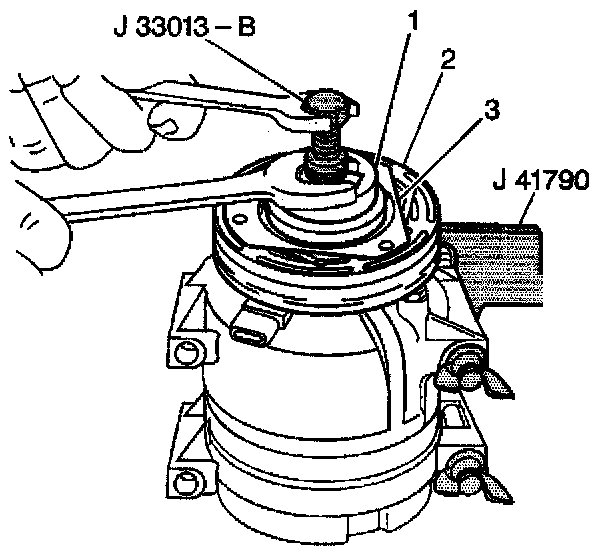 J 33013 – B
1
2
3
J 41790