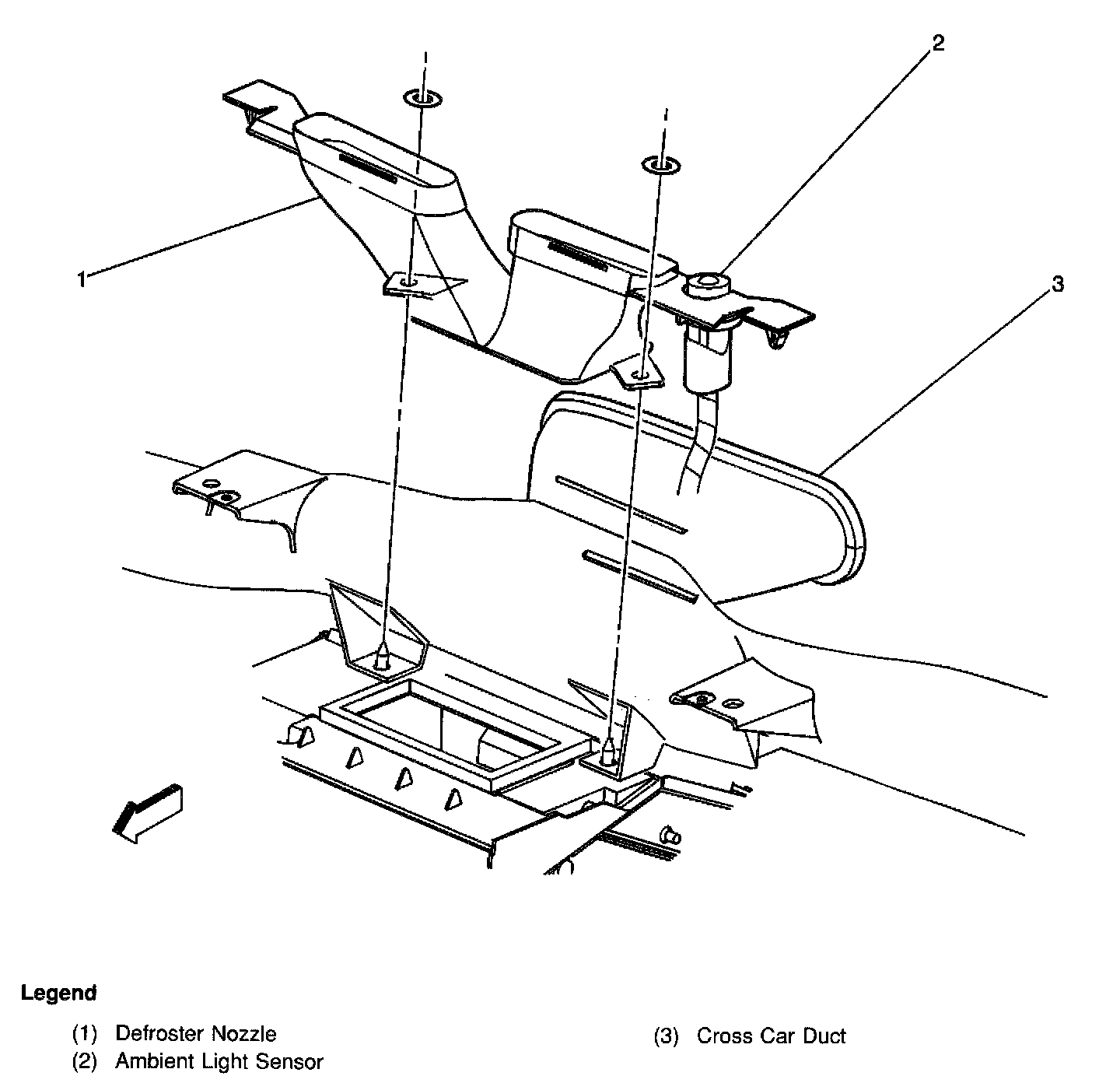 2

1

3

Legend

(1) Defroster Nozzle
(2) Ambient Light Sensor

(3) Cross Car Duct