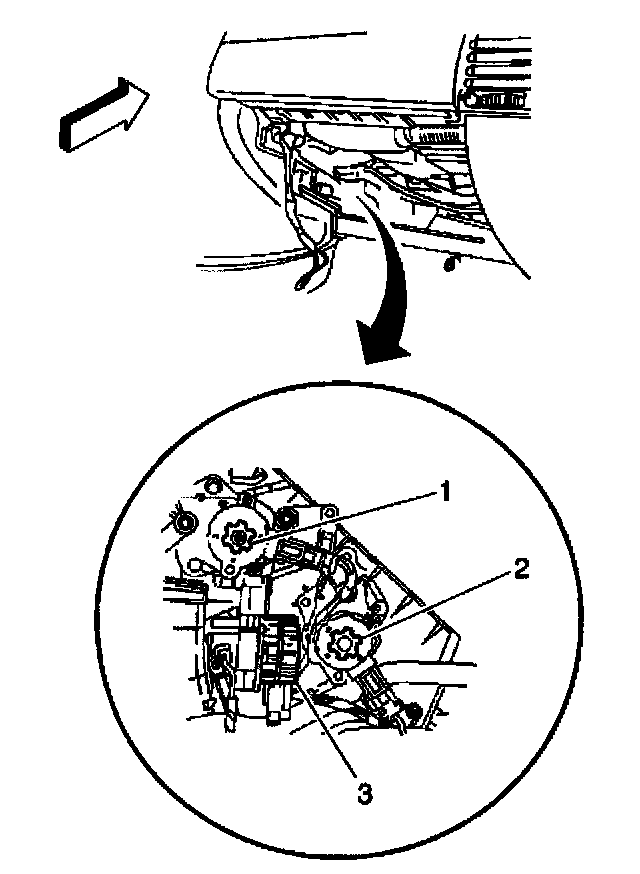 1
2
3