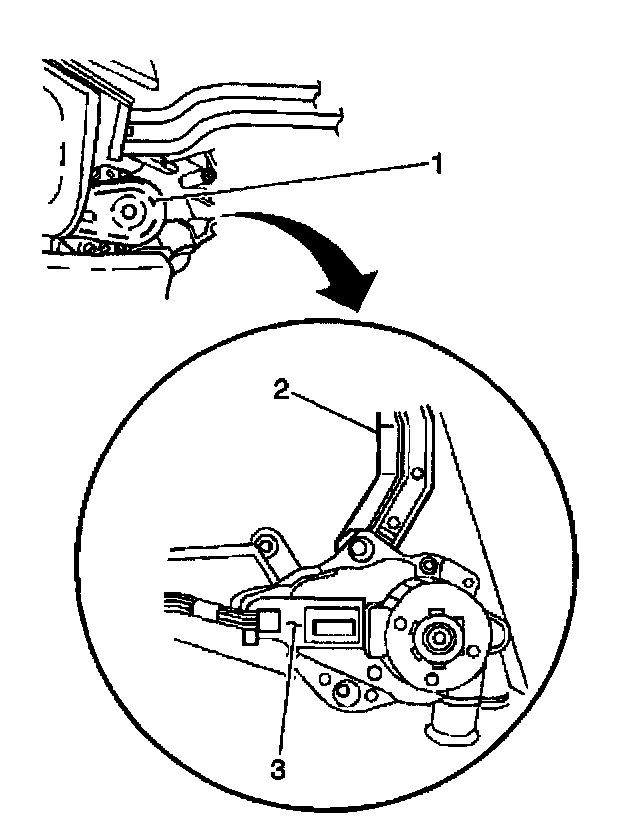 1

2

3