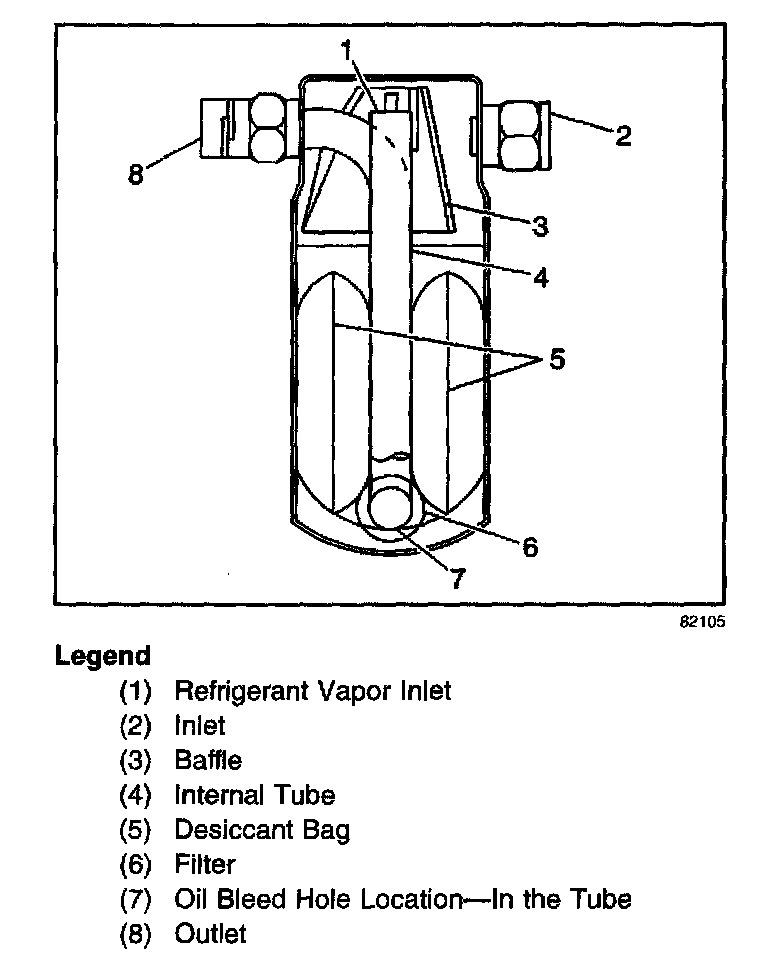 1
2
8
3
4
5
6
7

82105

Legend
(1) Refrigerant Vapor Inlet
(2) Inlet
(3) Baffle
(4) Internal Tube
(5) Desiccant Bag
(6) Filter
(7) Oil Bleed Hole Location—In the Tube
(8) Outlet