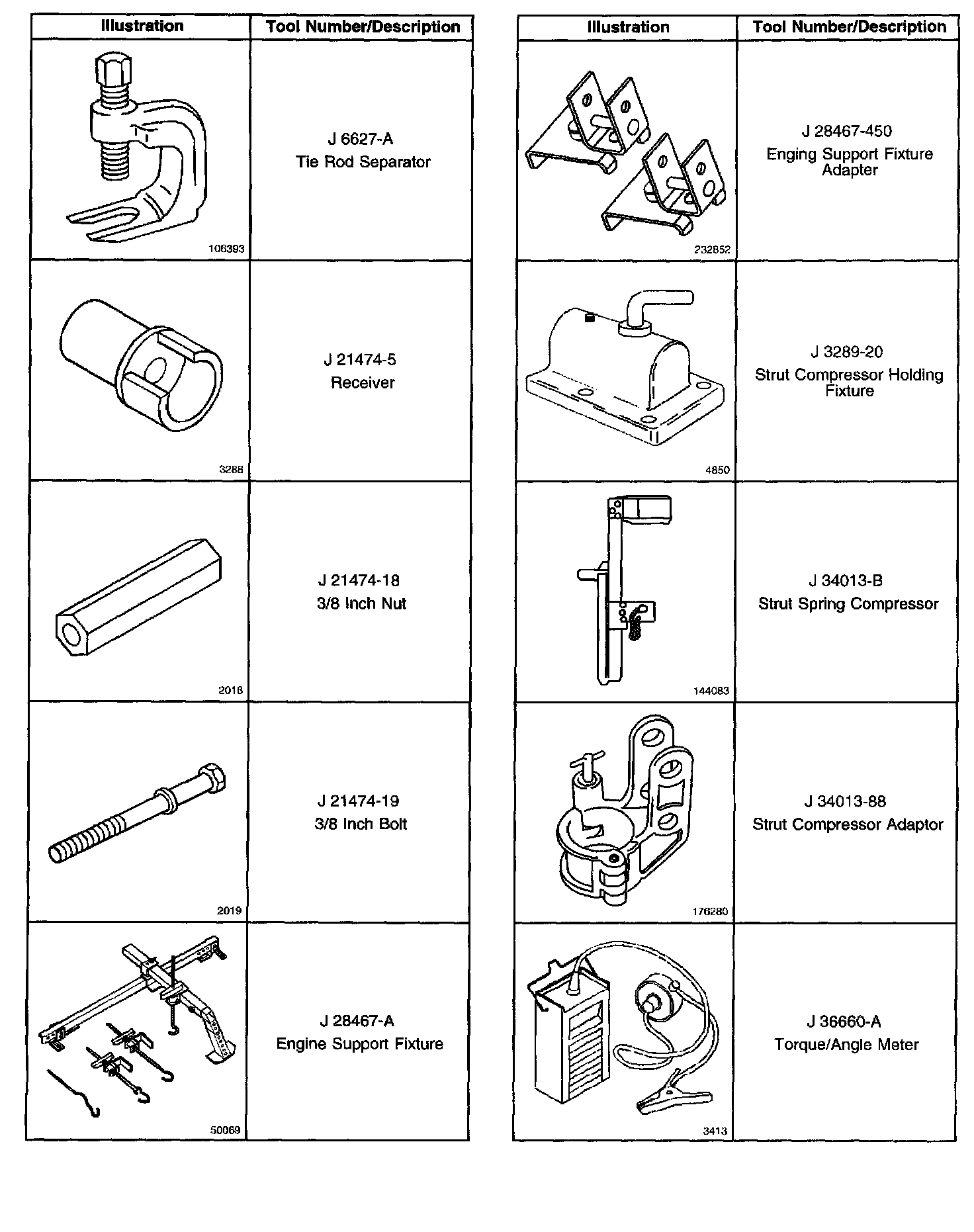 | Illustration | Tool Number/Description |
|---|---|
| 106393 | J 6627-A Tie Rod Separator |
| 3288 | J 21474-5 Receiver |
| 2018 | J 21474-18 3/8 Inch Nut |
| 2019 | J 21474-19 3/8 Inch Bolt |
| 50069 | J 28467-A Engine Support Fixture |

| Illustration | Tool Number/Description |
|---|---|
| 232852 | J 28467-450 Enging Support Fixture Adapter |
| 4850 | J 3289-20 Strut Compressor Holding Fixture |
| 144083 | J 34013-B Strut Spring Compressor |
| 176280 | J 34013-88 Strut Compressor Adaptor |
| 3413 | J 36660-A Torque/Angle Meter |