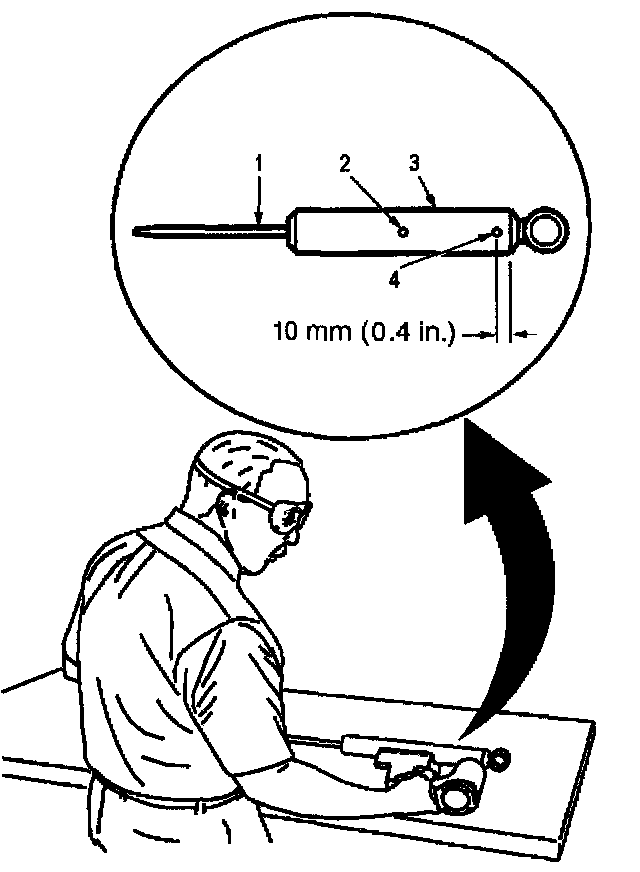 1
2
3
4
10 mm (0.4 in.)