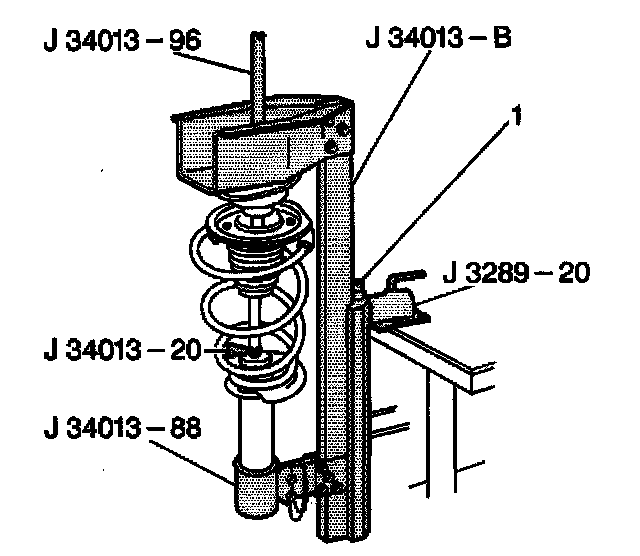 J 34013 – 96

J 34013 – B

1

J 3289 – 20

J 34013 – 20

J 34013 – 88