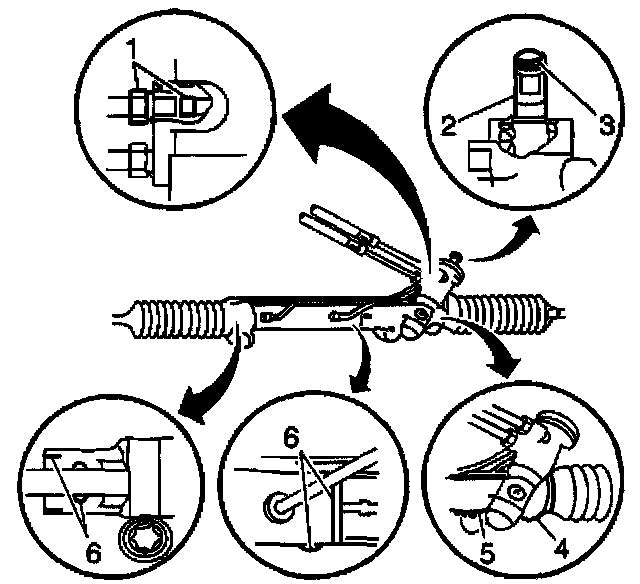 1
2
3
6
6
5
4