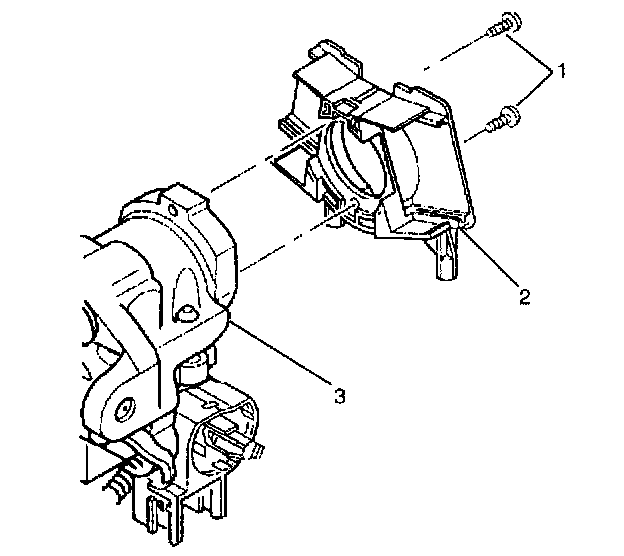 1
2
3