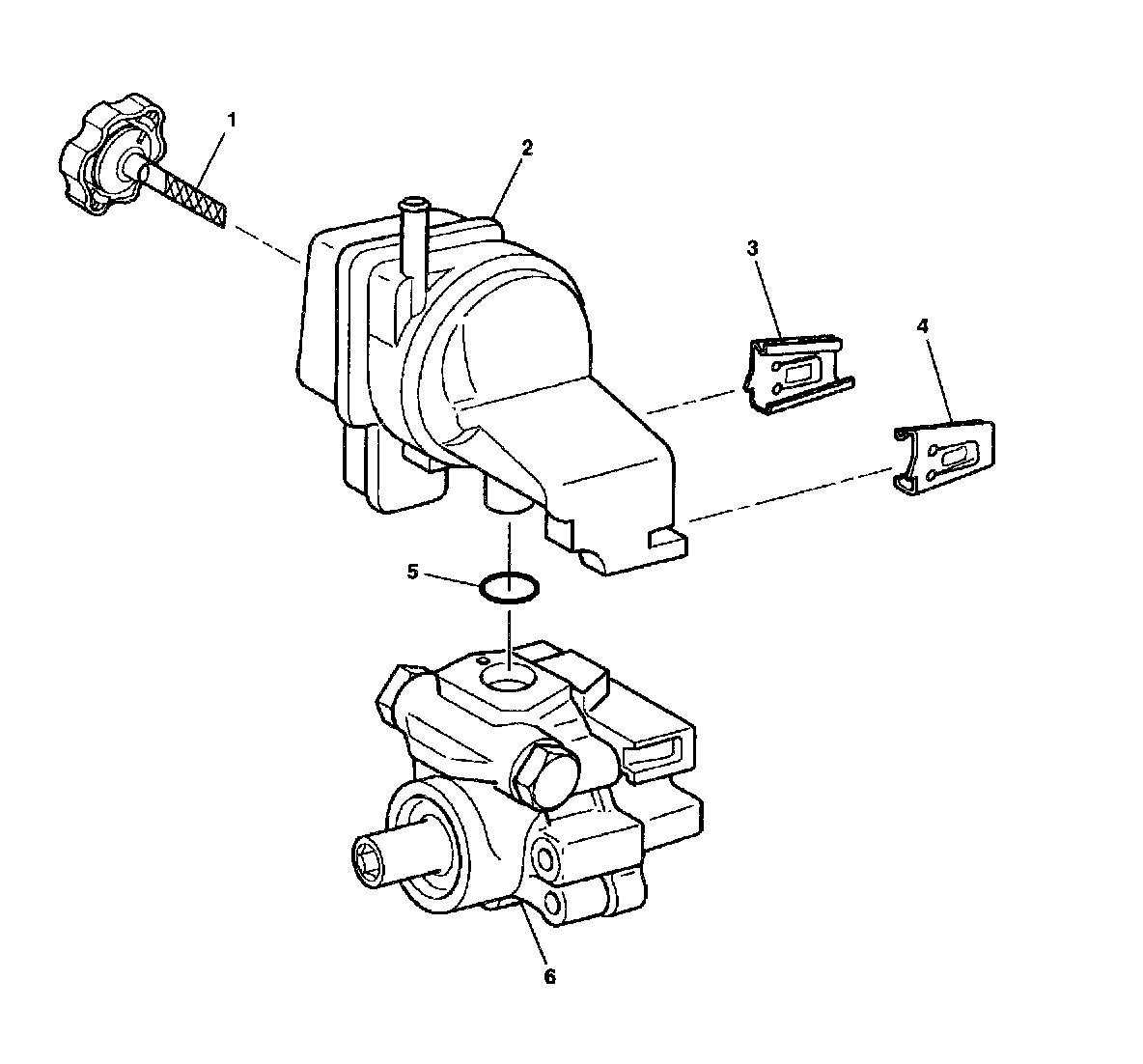 1
2
3
4
5
6