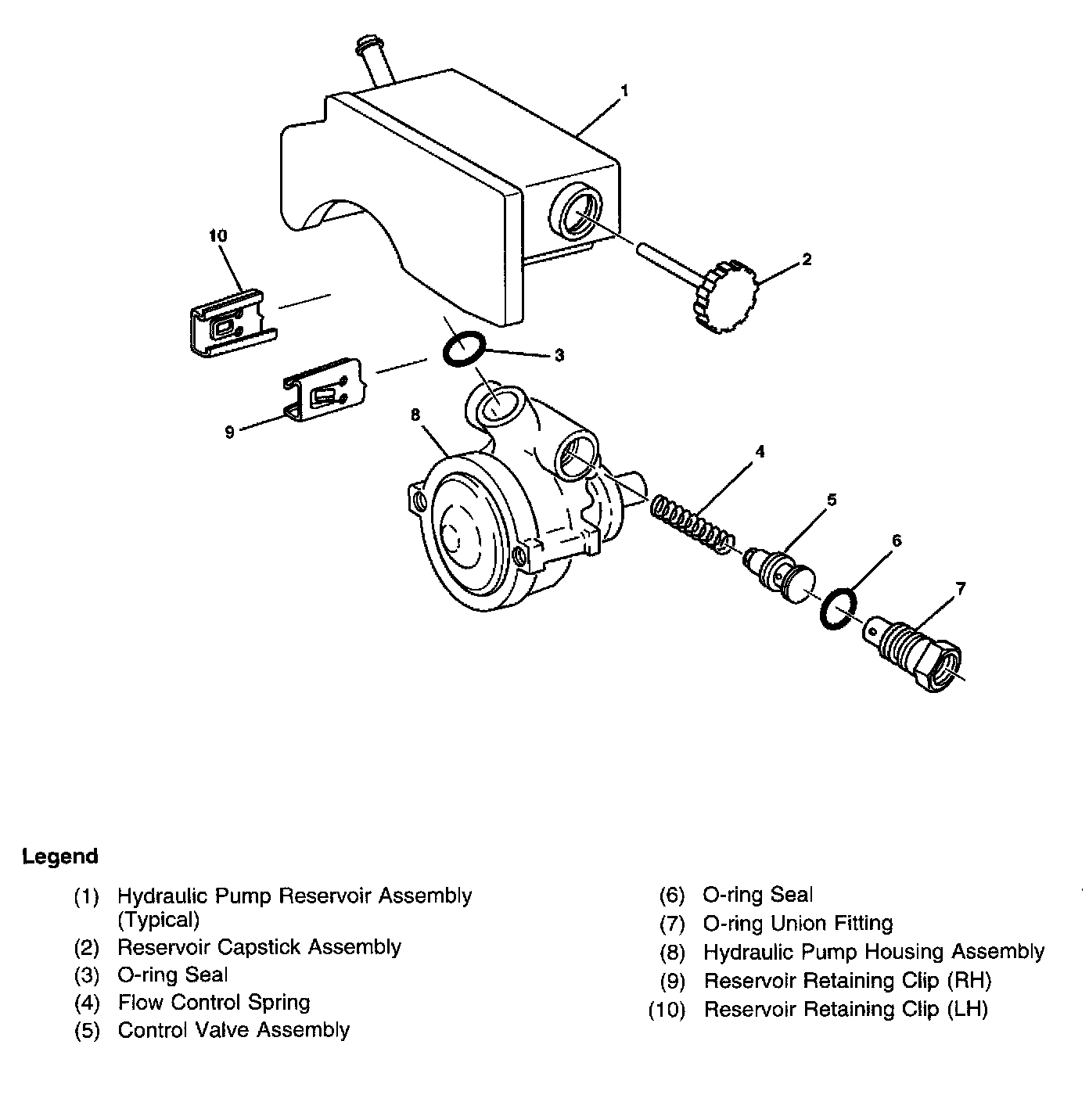 1
10
2
3
9
8
4
5
6
7

Legend

(1) Hydraulic Pump Reservoir Assembly (Typical)
(2) Reservoir Capstick Assembly
(3) O-ring Seal
(4) Flow Control Spring
(5) Control Valve Assembly

(6) O-ring Seal
(7) O-ring Union Fitting
(8) Hydraulic Pump Housing Assembly
(9) Reservoir Retaining Clip (RH)
(10) Reservoir Retaining Clip (LH)