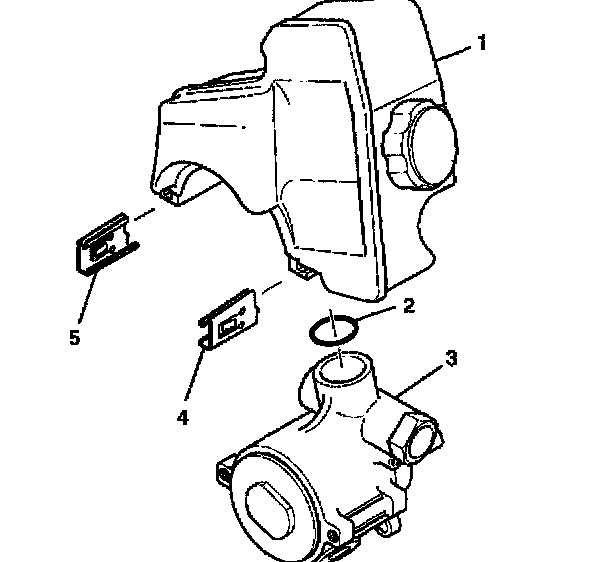 1
2
3
5
4