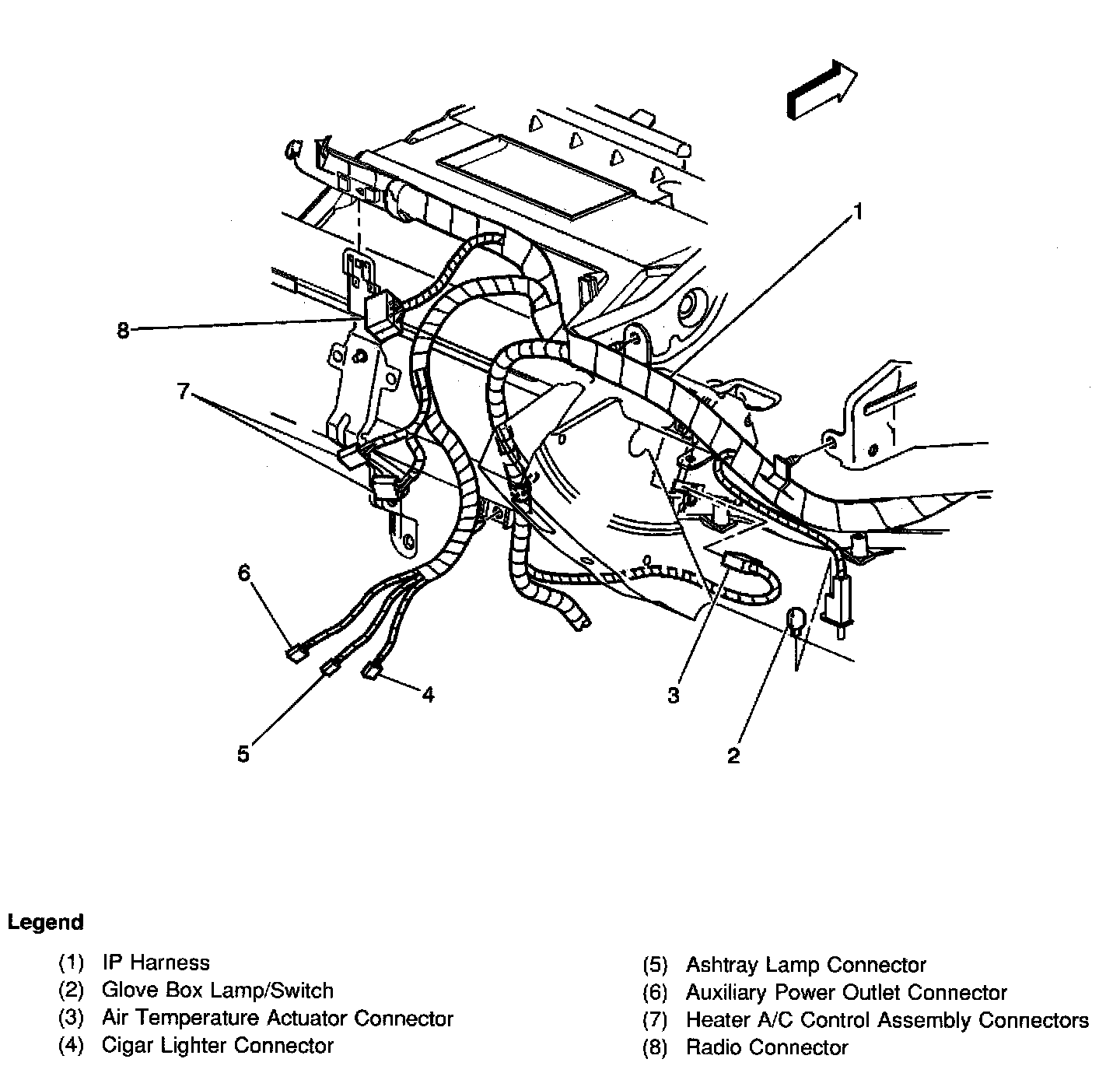 1

8

7

6

5

4

3

2

Legend

(1) IP Harness
(2) Glove Box Lamp/Switch
(3) Air Temperature Actuator Connector
(4) Cigar Lighter Connector

(5) Ashtray Lamp Connector
(6) Auxiliary Power Outlet Connector
(7) Heater A/C Control Assembly Connectors
(8) Radio Connector