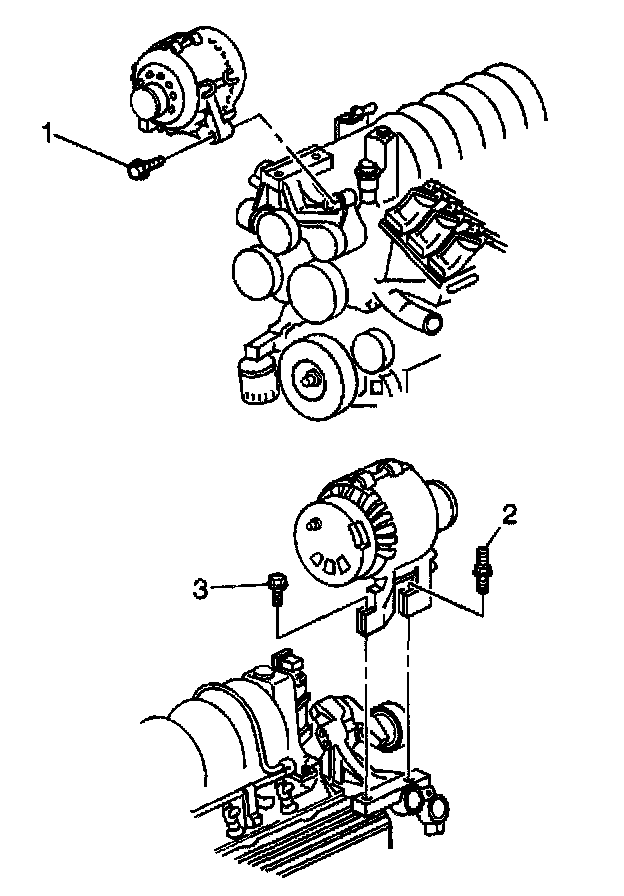 1

2

3