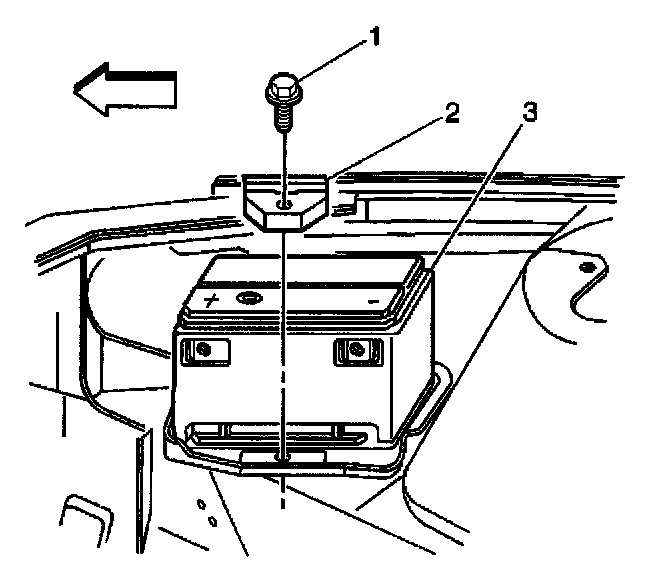 1
2
3
+
-