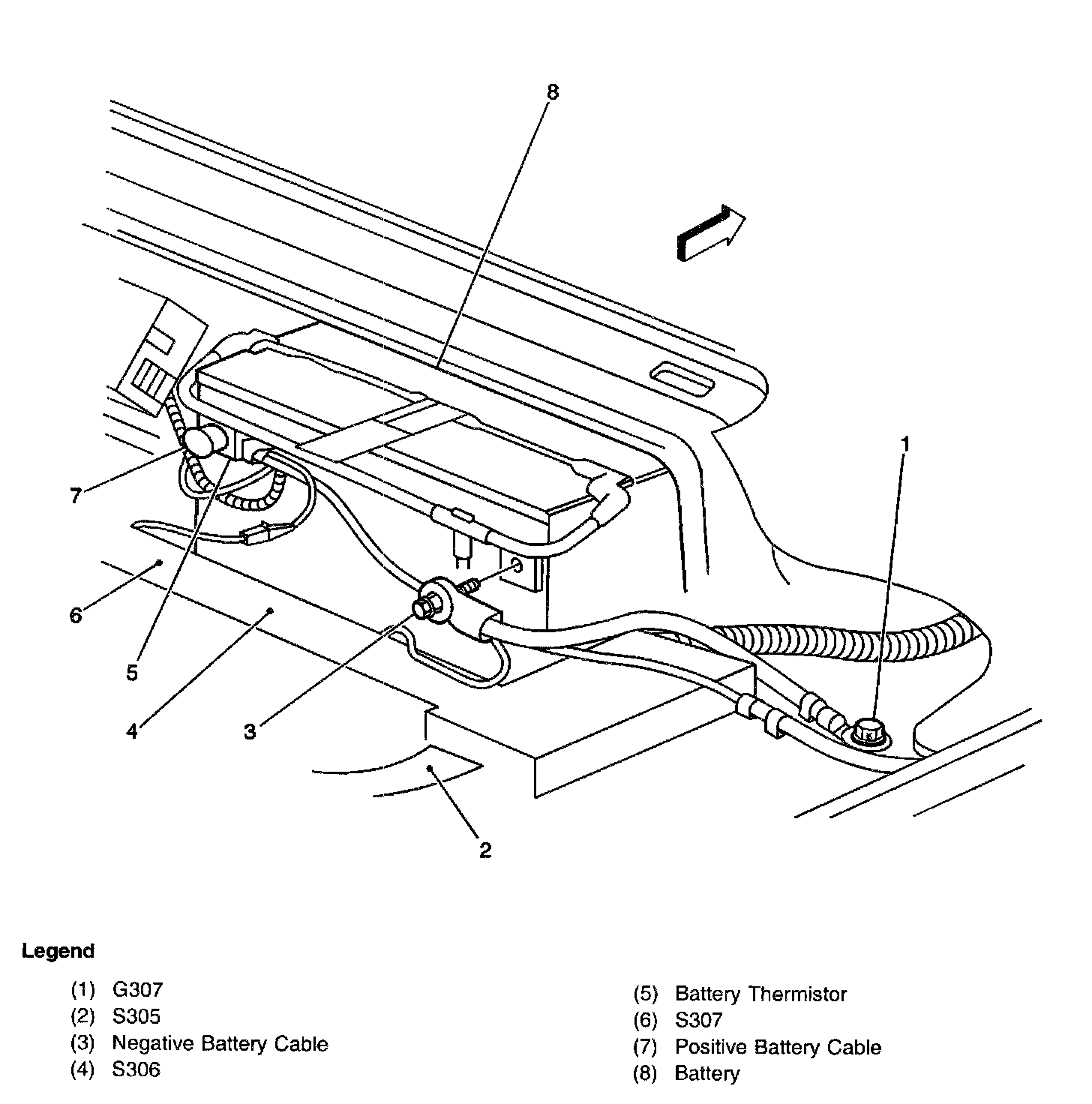 8

1

7

6

5

4

3

2

Legend

(1) G307
(2) S305
(3) Negative Battery Cable
(4) S306

(5) Battery Thermistor
(6) S307
(7) Positive Battery Cable
(8) Battery