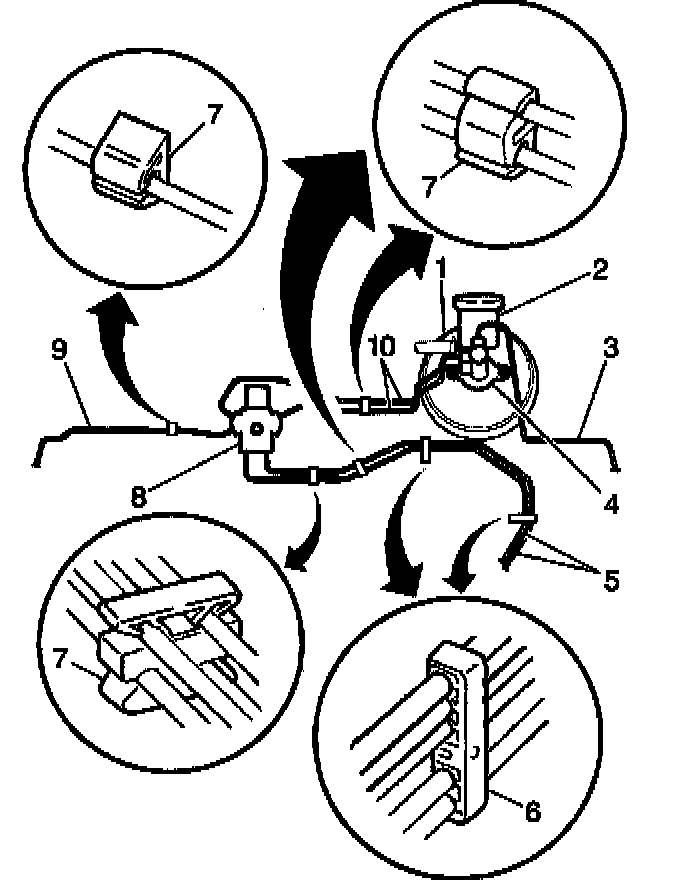 7
7
1
2
9
10
3
8
4
5
7
6