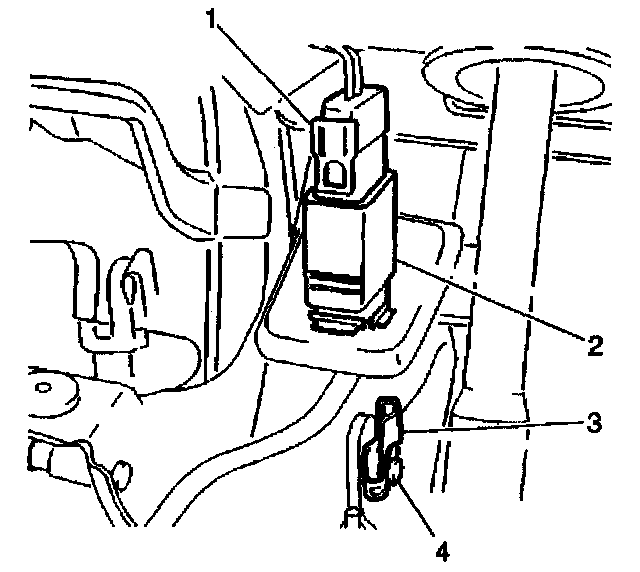 1
2
3
4