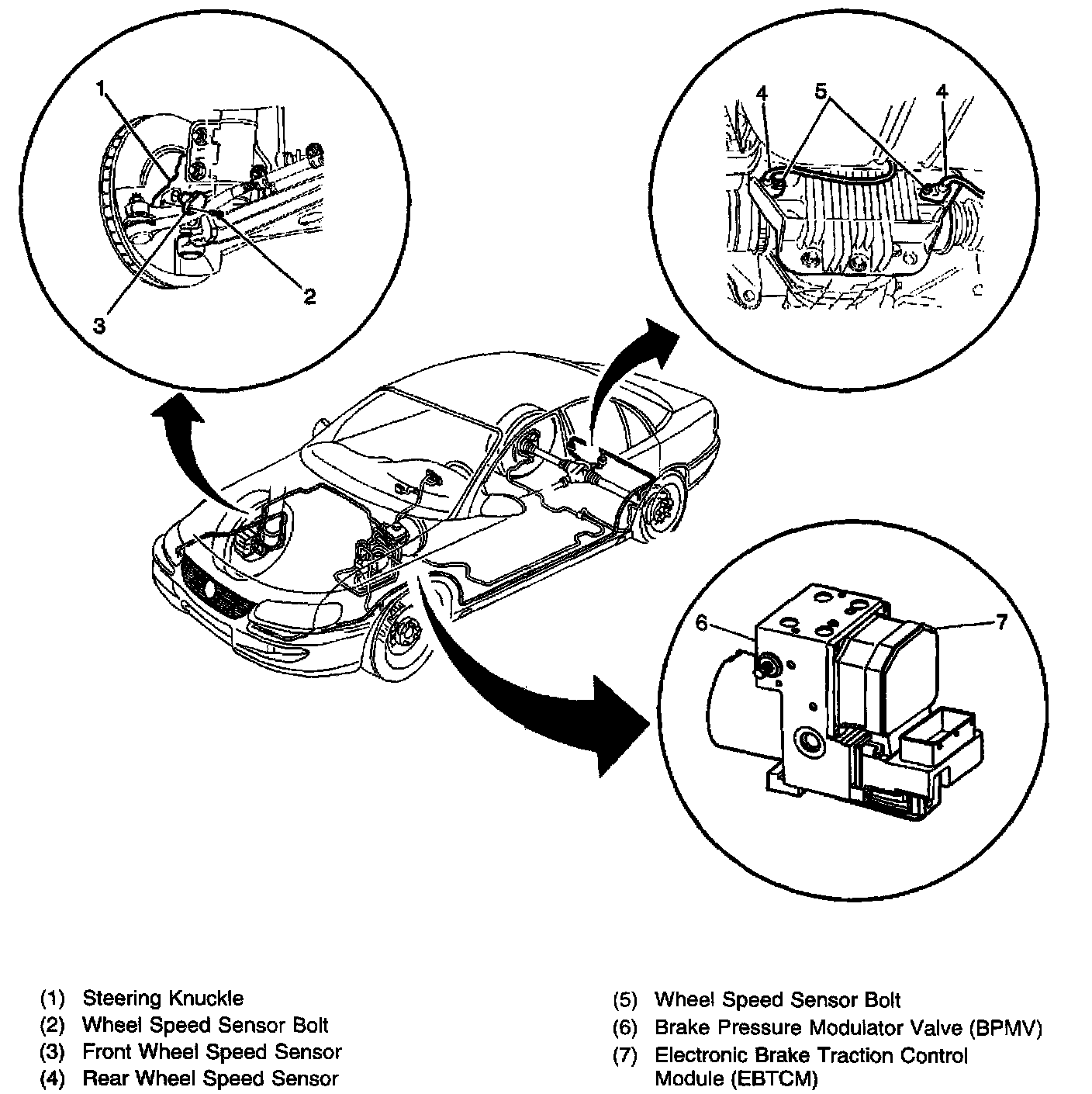 1
2
3
4
5
4
6
7

(1) Steering Knuckle
(2) Wheel Speed Sensor Bolt
(3) Front Wheel Speed Sensor
(4) Rear Wheel Speed Sensor

(5) Wheel Speed Sensor Bolt
(6) Brake Pressure Modulator Valve (BPMV)
(7) Electronic Brake Traction Control Module (EBTCM)