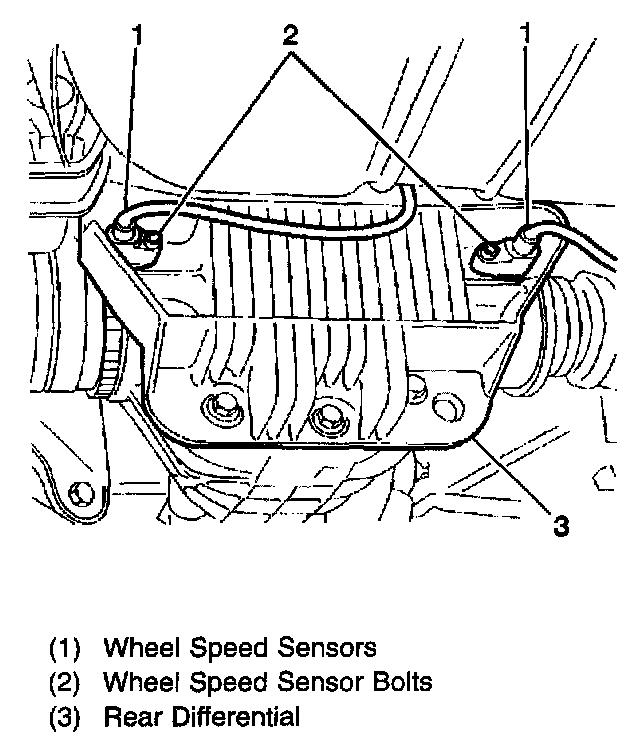 1
2
1
3

(1) Wheel Speed Sensors
(2) Wheel Speed Sensor Bolts
(3) Rear Differential