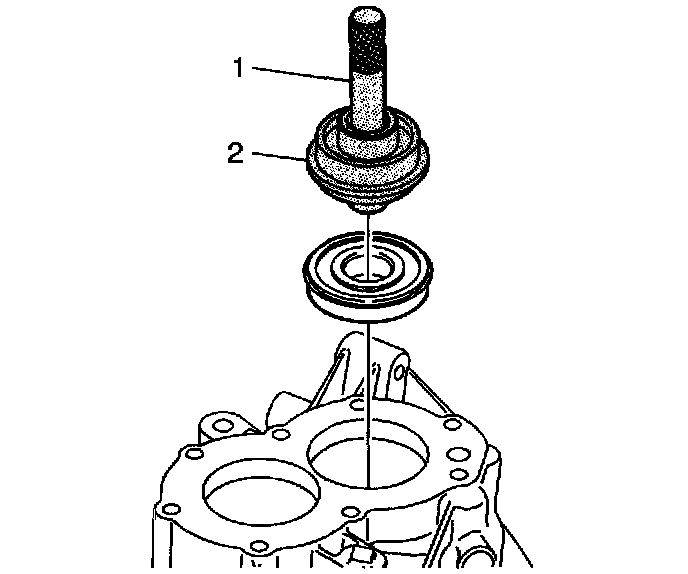 1
2