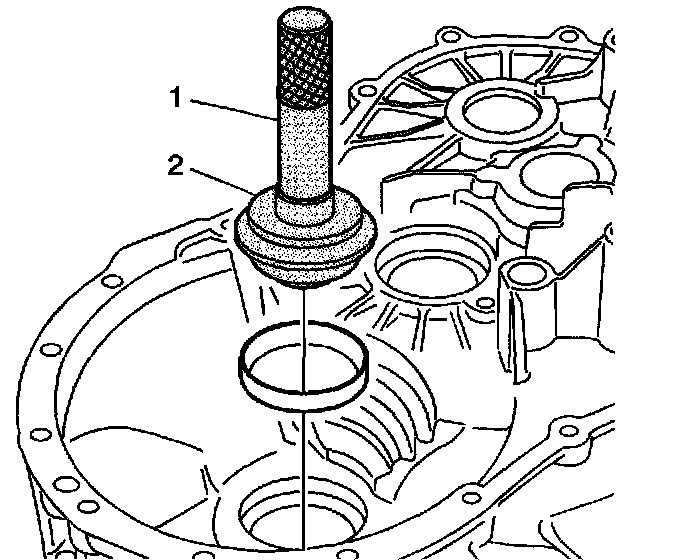 1

2