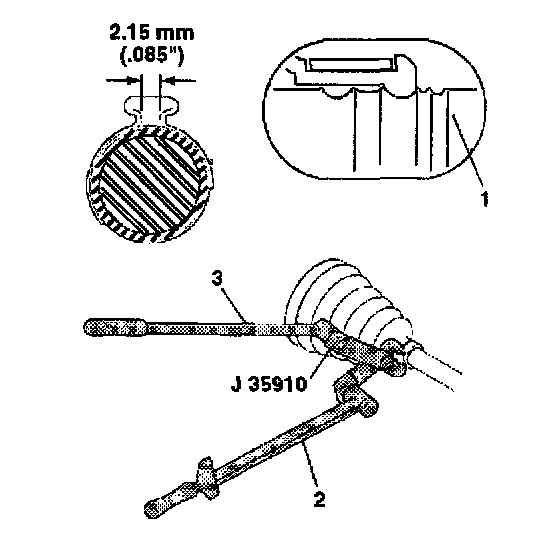 2.15 mm
(.085")

1

3

J 35910

2