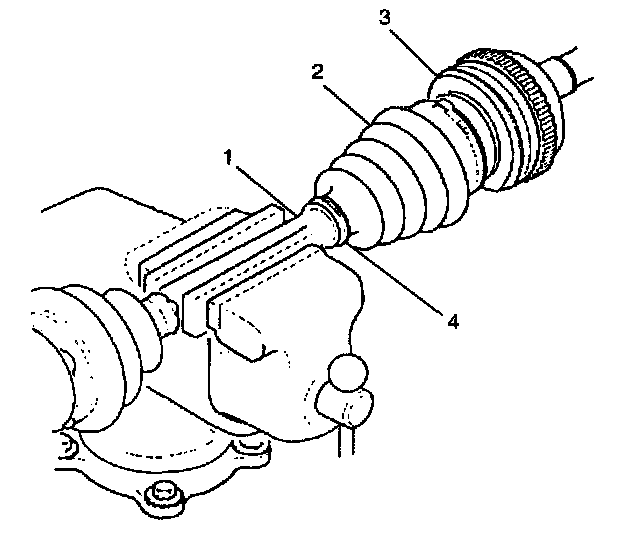 3
2
1
4