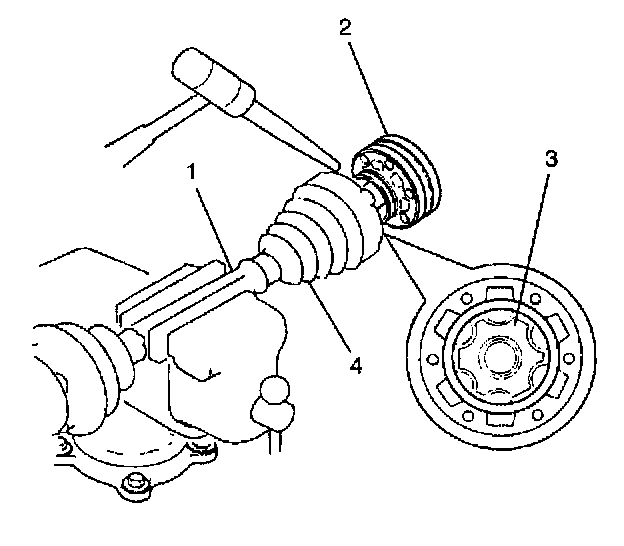 2
3
1
4