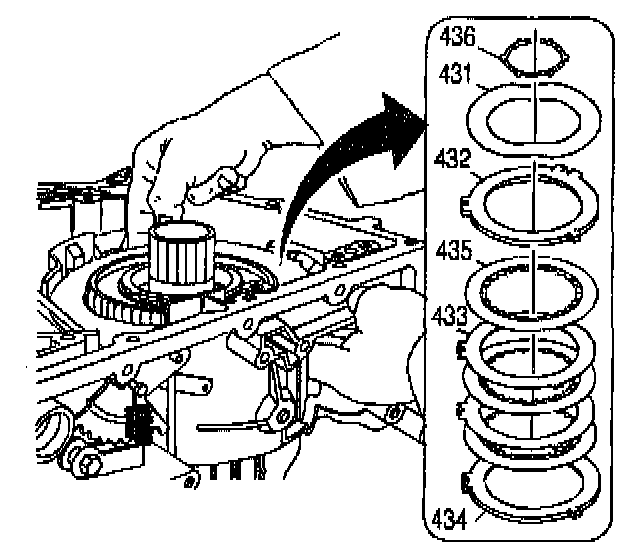 436
431
432
435
433
434