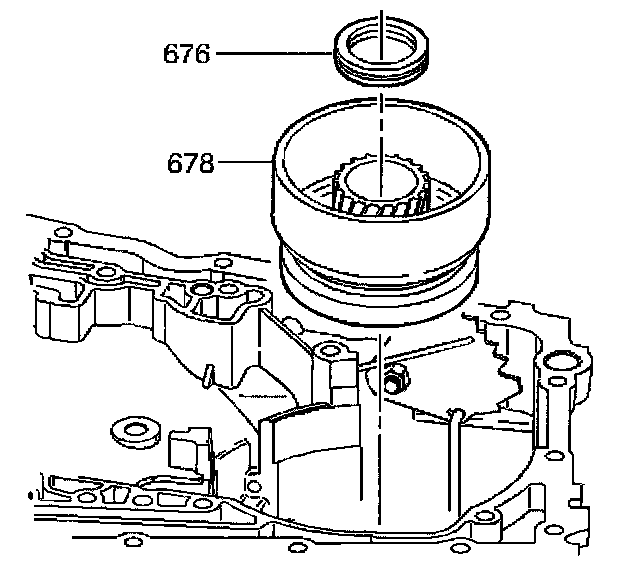 676
678