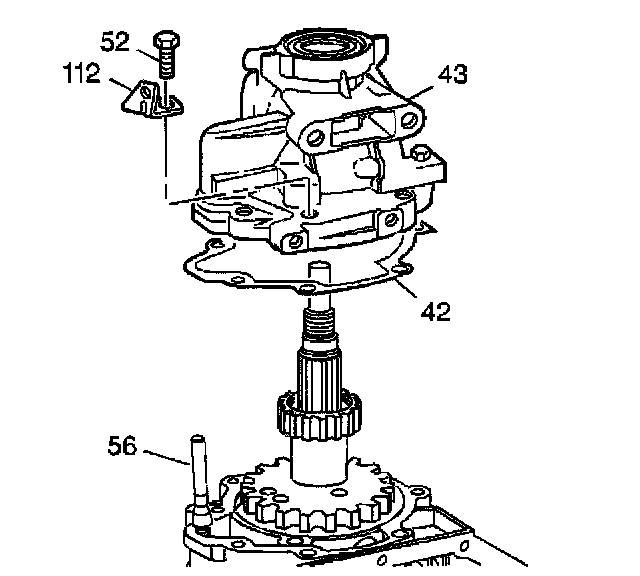 52
112
43
42
56