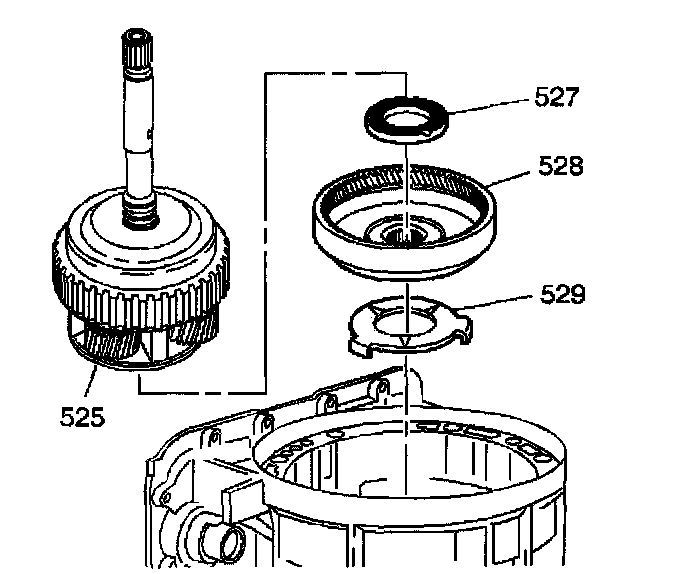 527
528
529
525