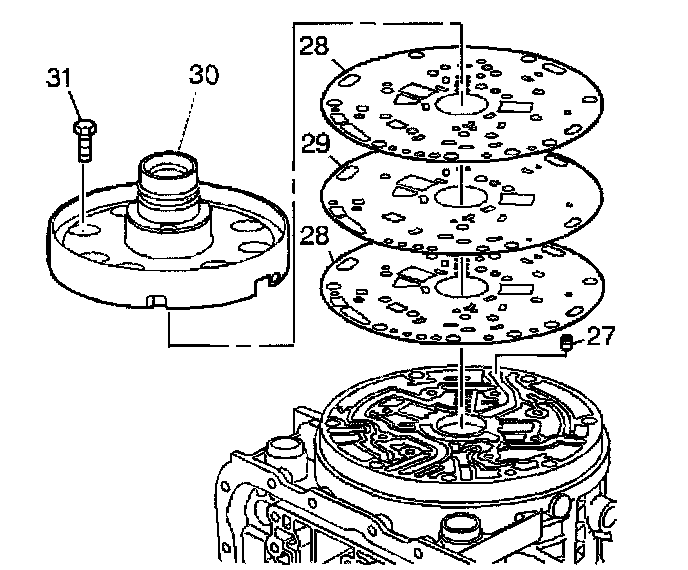 31
30
28
29
28
27