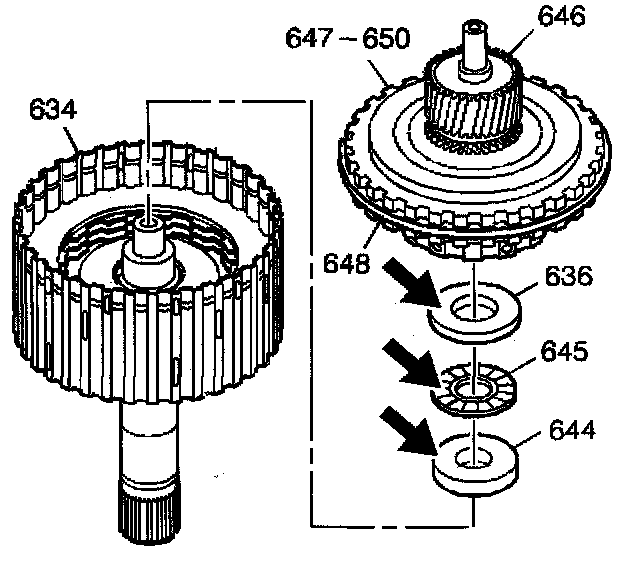 647 – 650
646
634
648
636
645
644