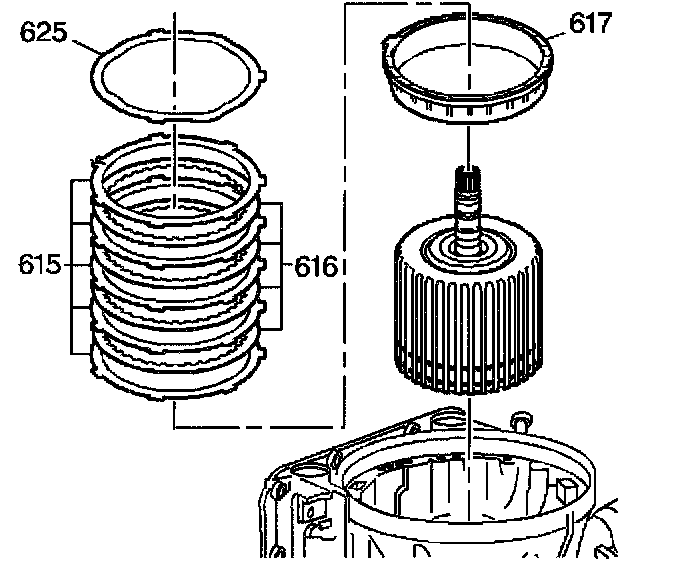 625
617
615
616