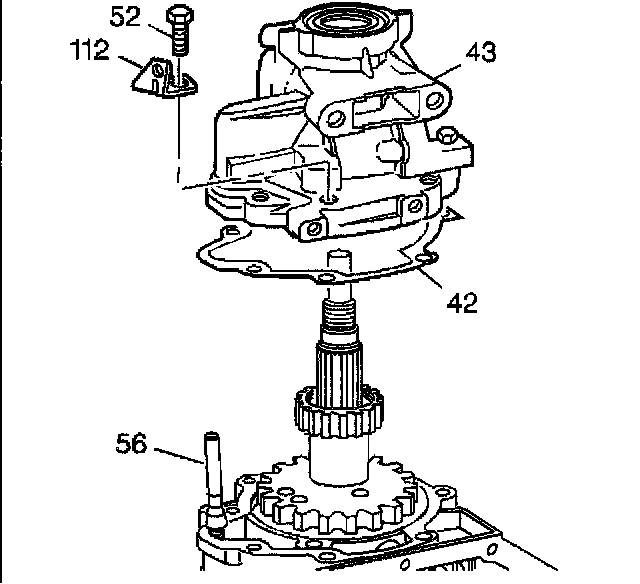 52
112
43
42
56