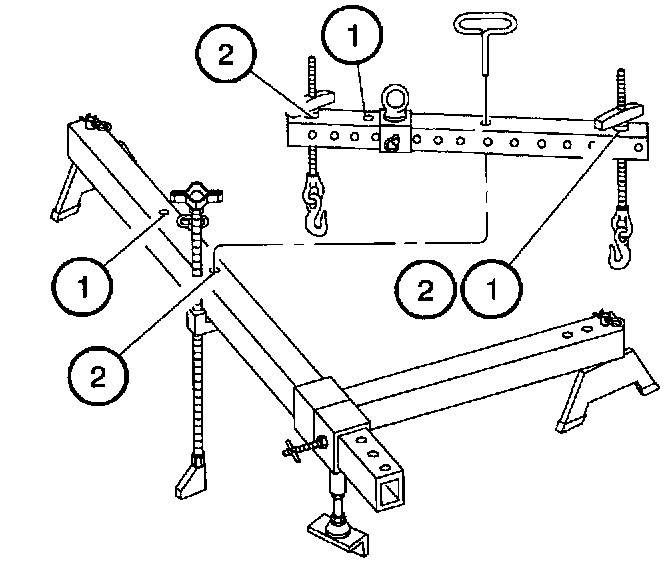 2
1
1
2
1
2