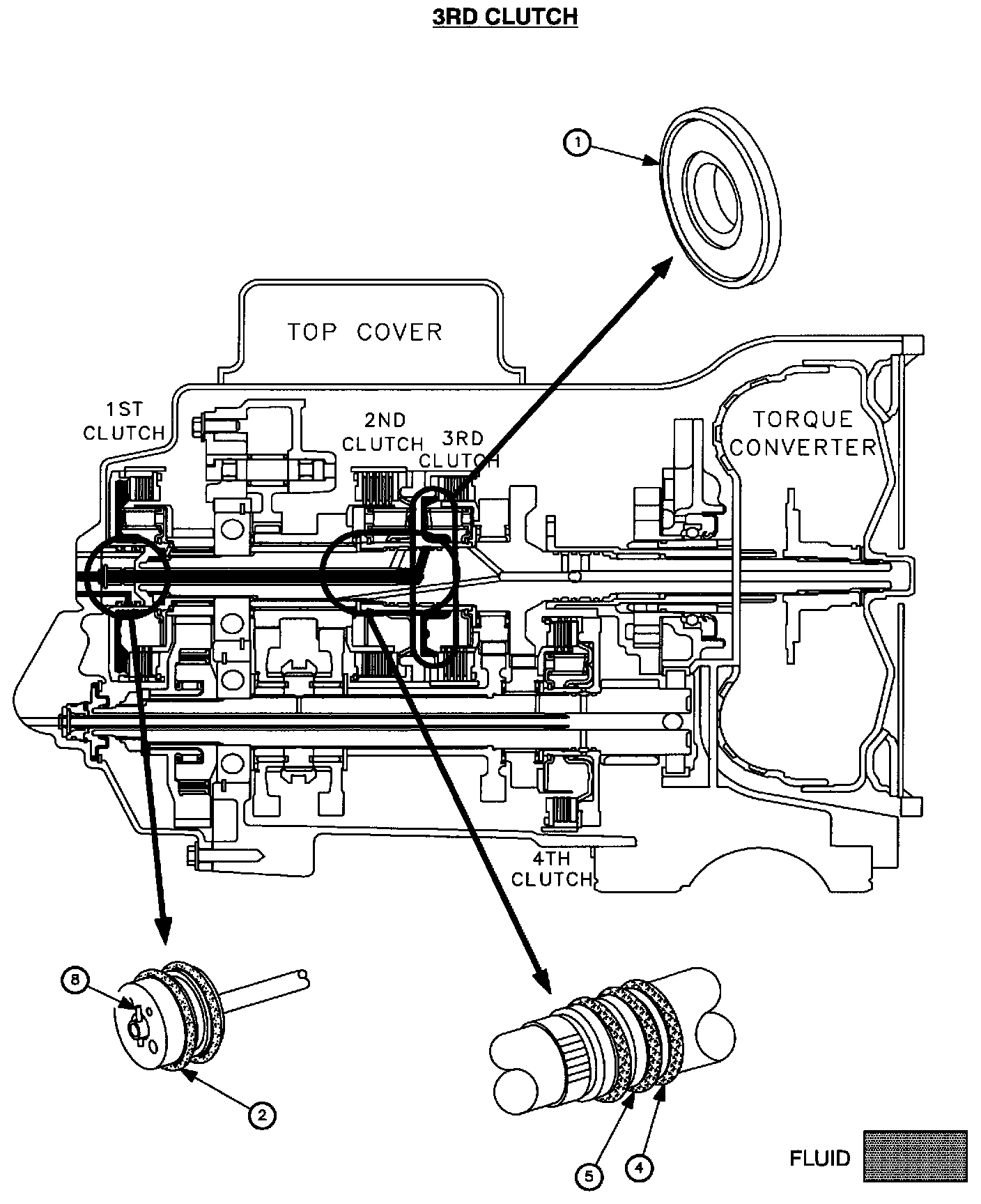 3RD CLUTCH

1

TOP COVER

1ST CLUTCH

2ND CLUTCH

3RD CLUTCH

TORQUE CONVERTER

4TH CLUTCH

8

2

5

4

FLUID