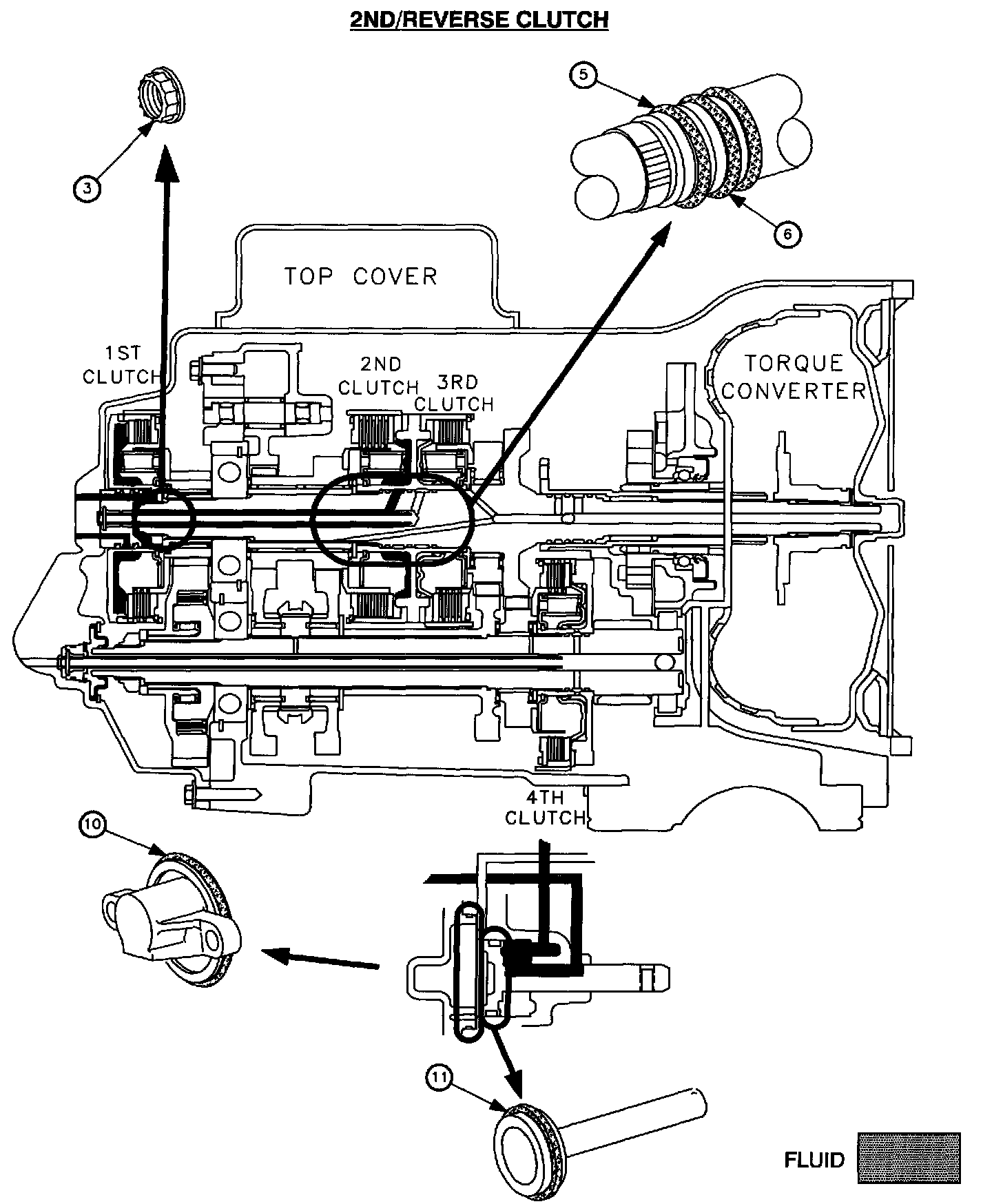 2ND/REVERSE CLUTCH

3

5

6

TOP COVER

1ST CLUTCH

2ND CLUTCH

3RD CLUTCH

TORQUE CONVERTER

4TH CLUTCH

10

11

FLUID